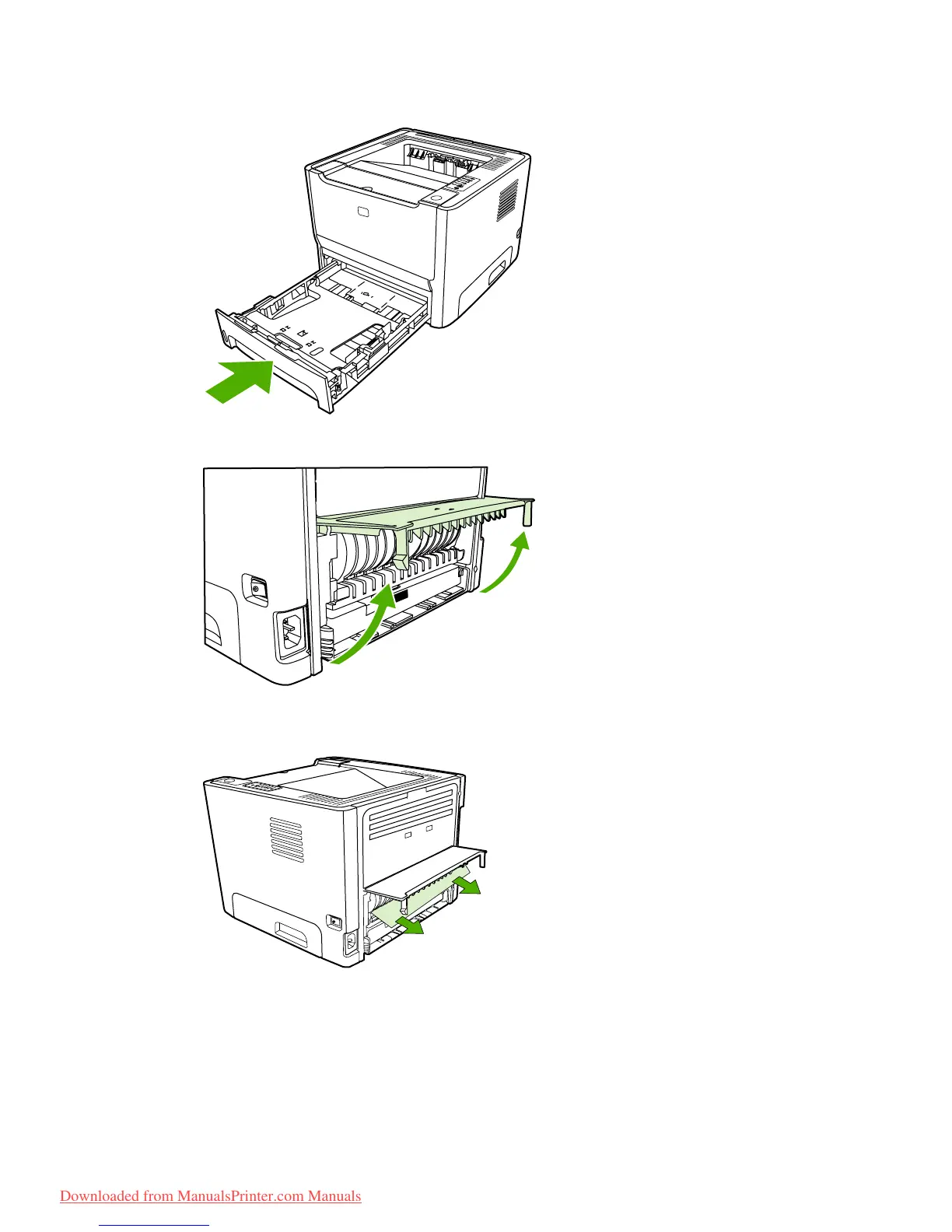 Downloaded from ManualsPrinter.com Manuals