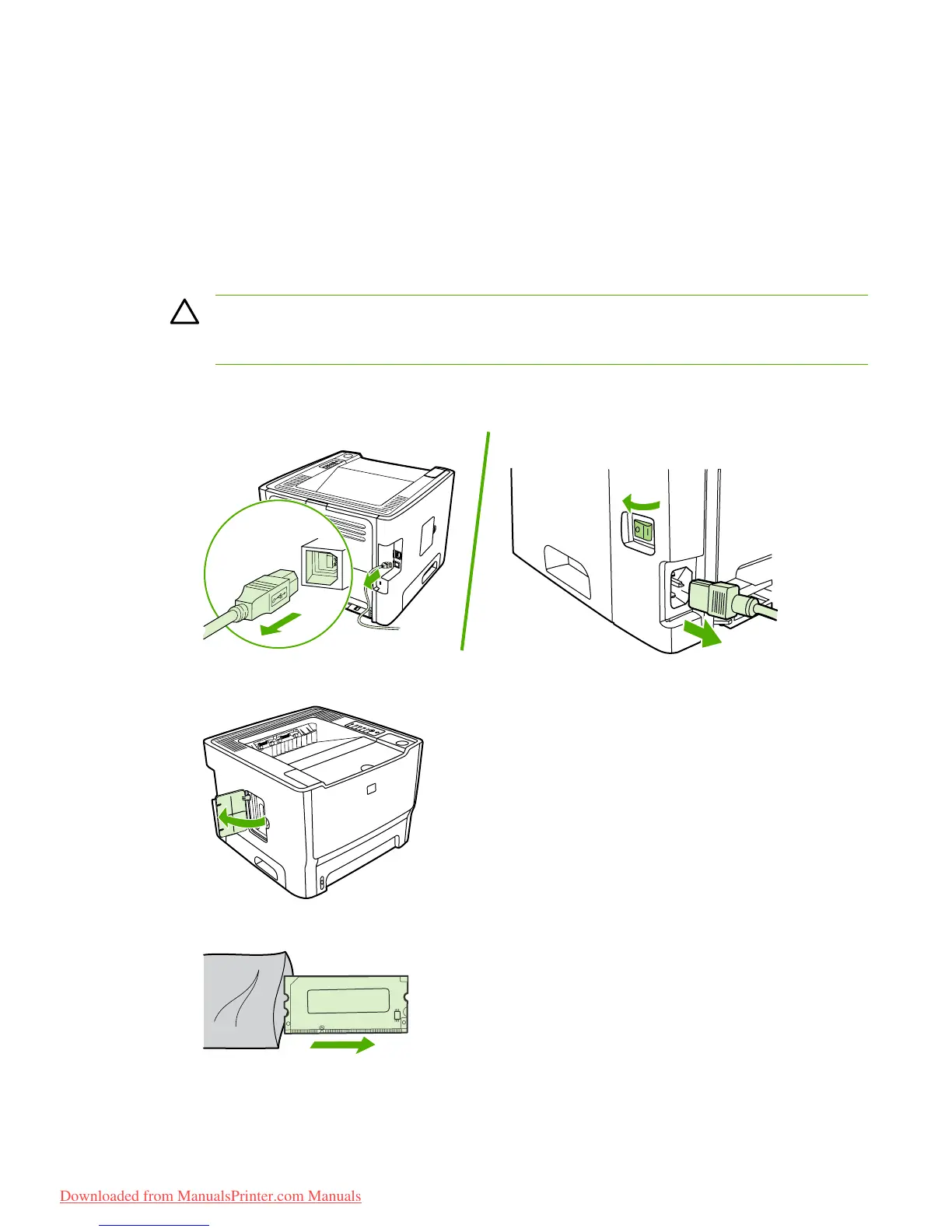 Downloaded from ManualsPrinter.com Manuals