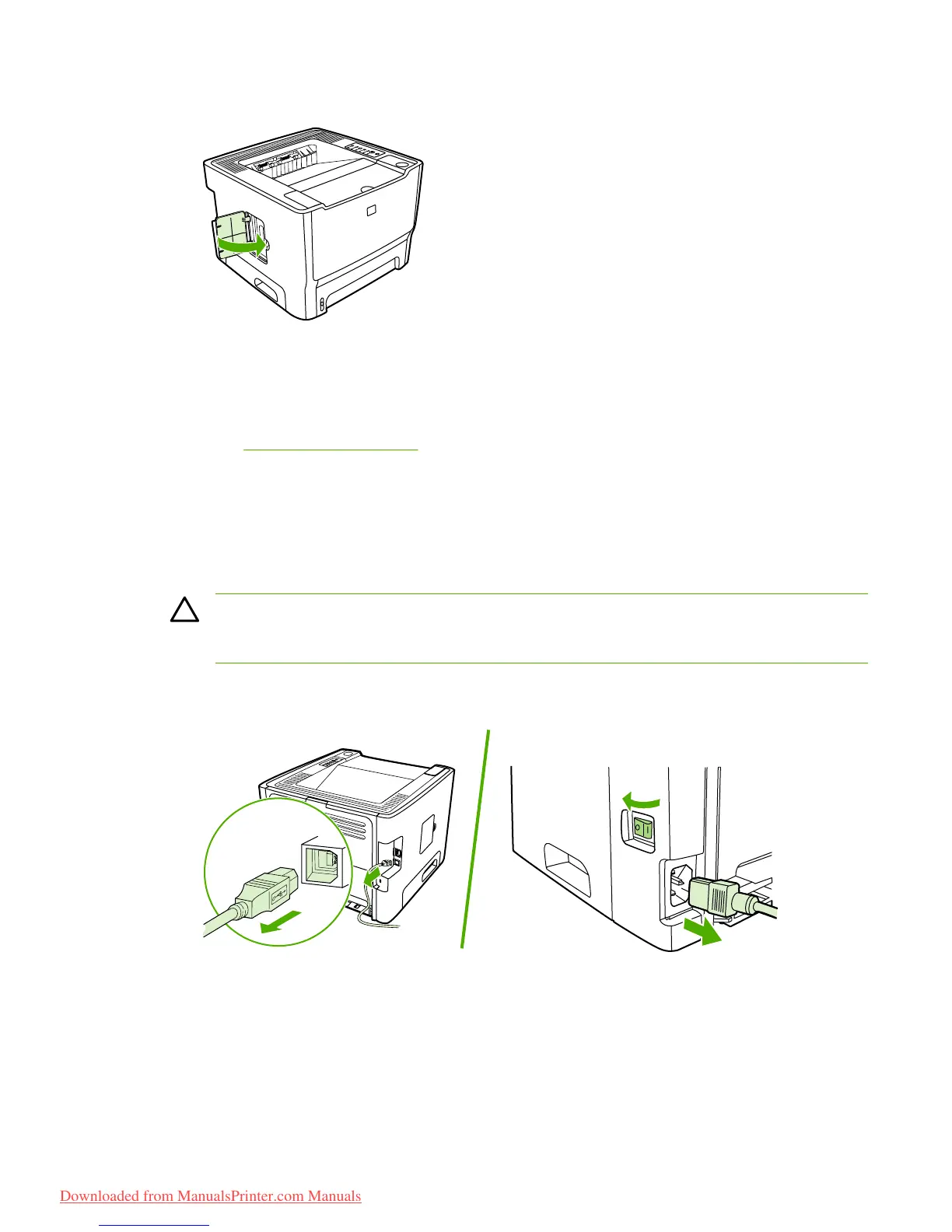 Downloaded from ManualsPrinter.com Manuals