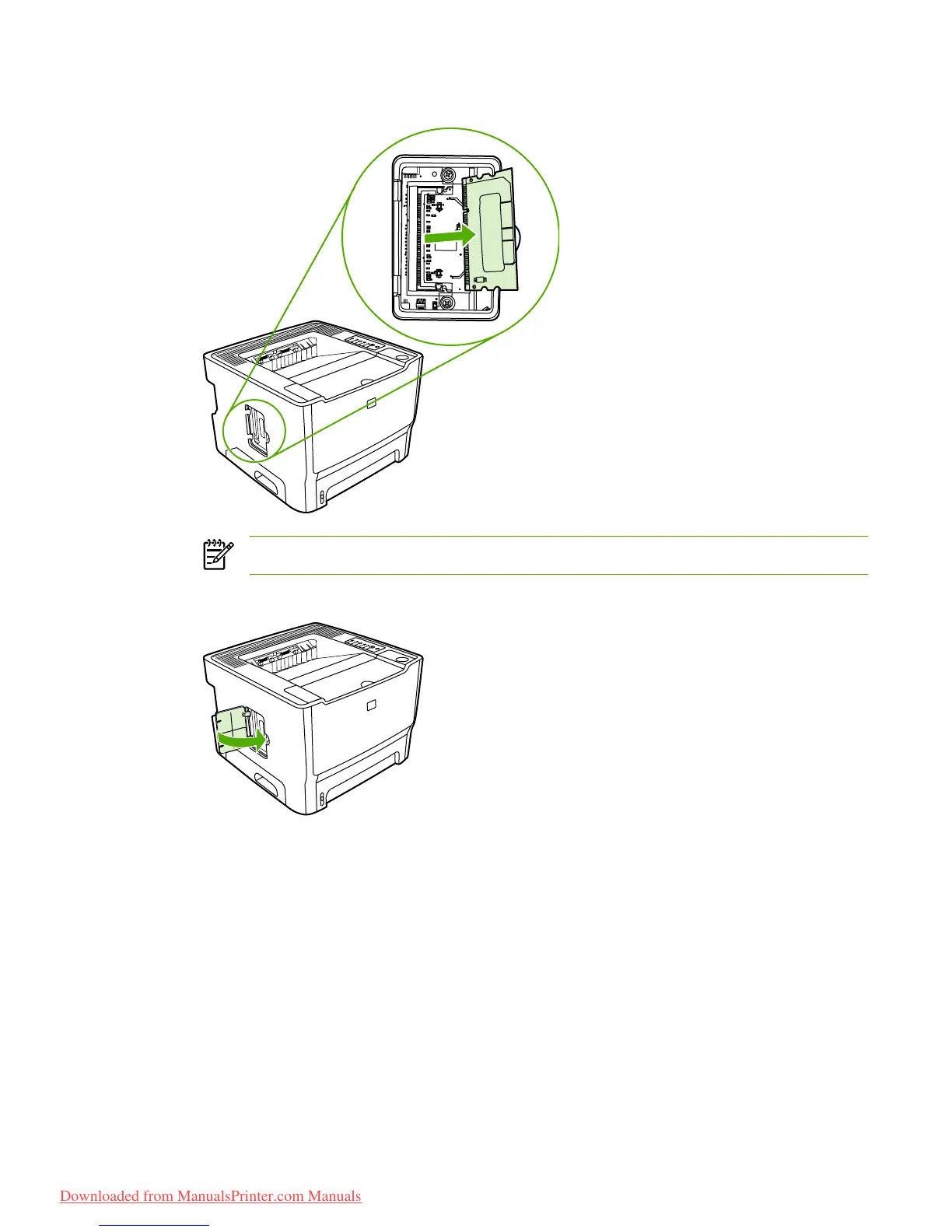 Downloaded from ManualsPrinter.com Manuals