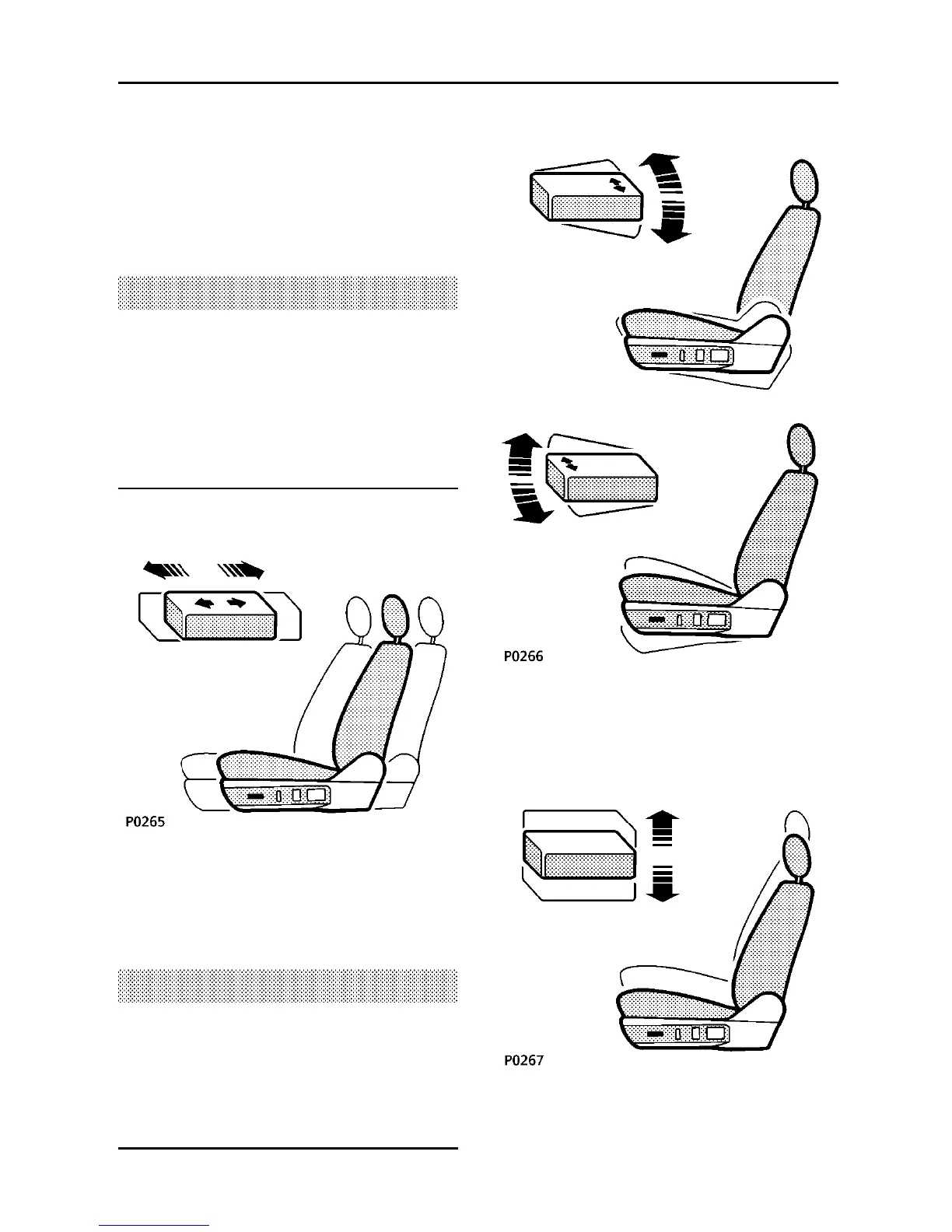 P0265

P0266

P0267