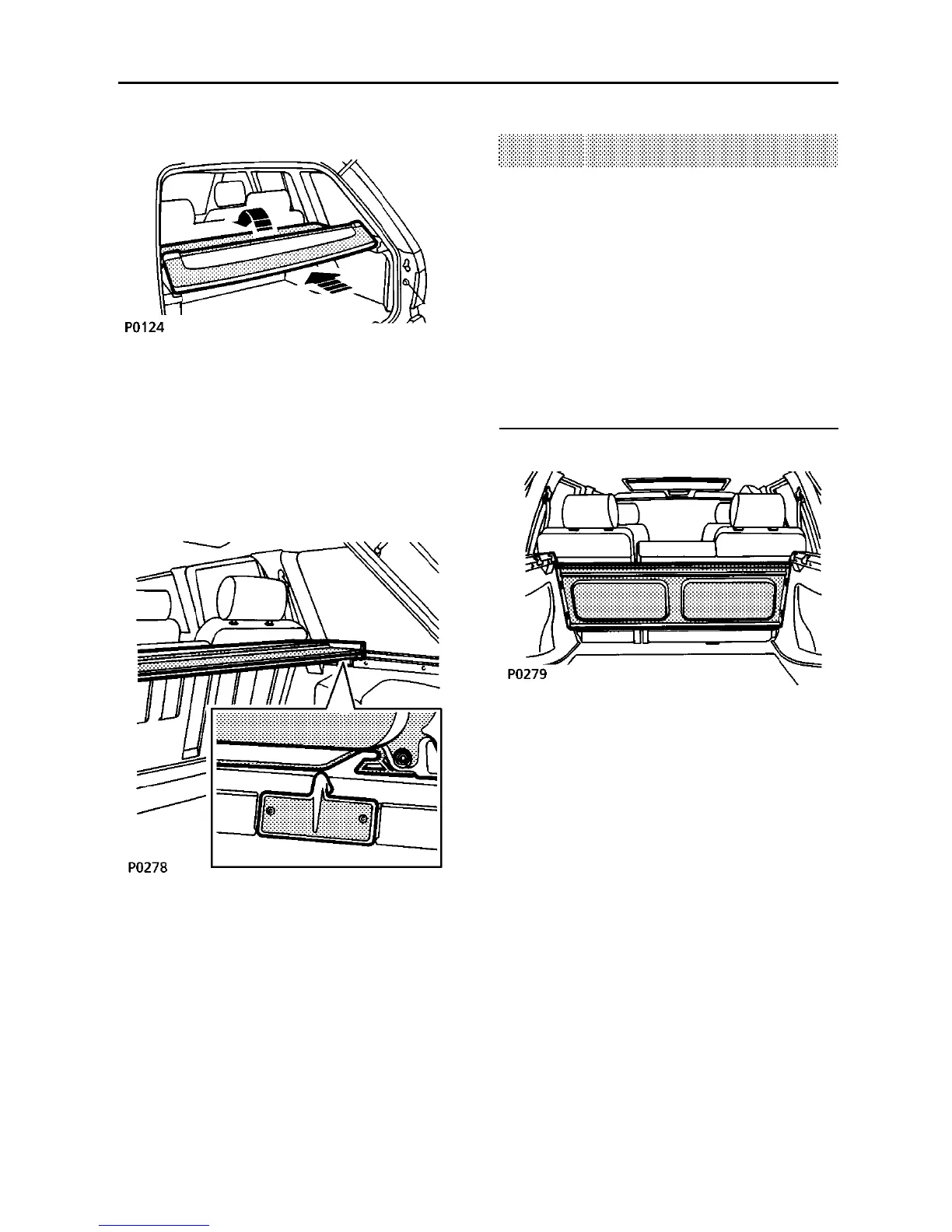 P0124

P0278

P0279