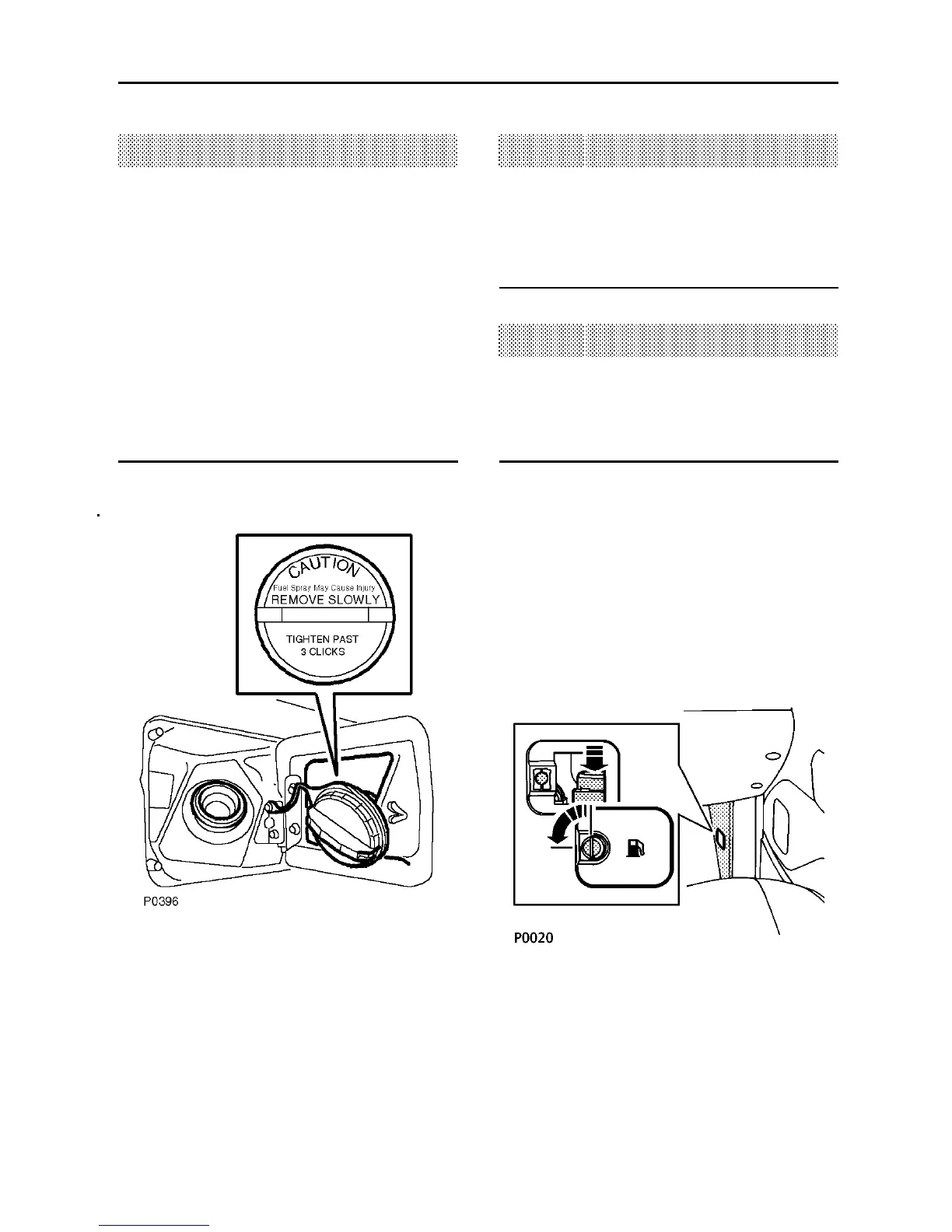 CAUTION
Fuel Spray May Cause Injury
REMOVE SLOWLY
TIGHTEN PAST
3 CLICKS

P0396

P0020