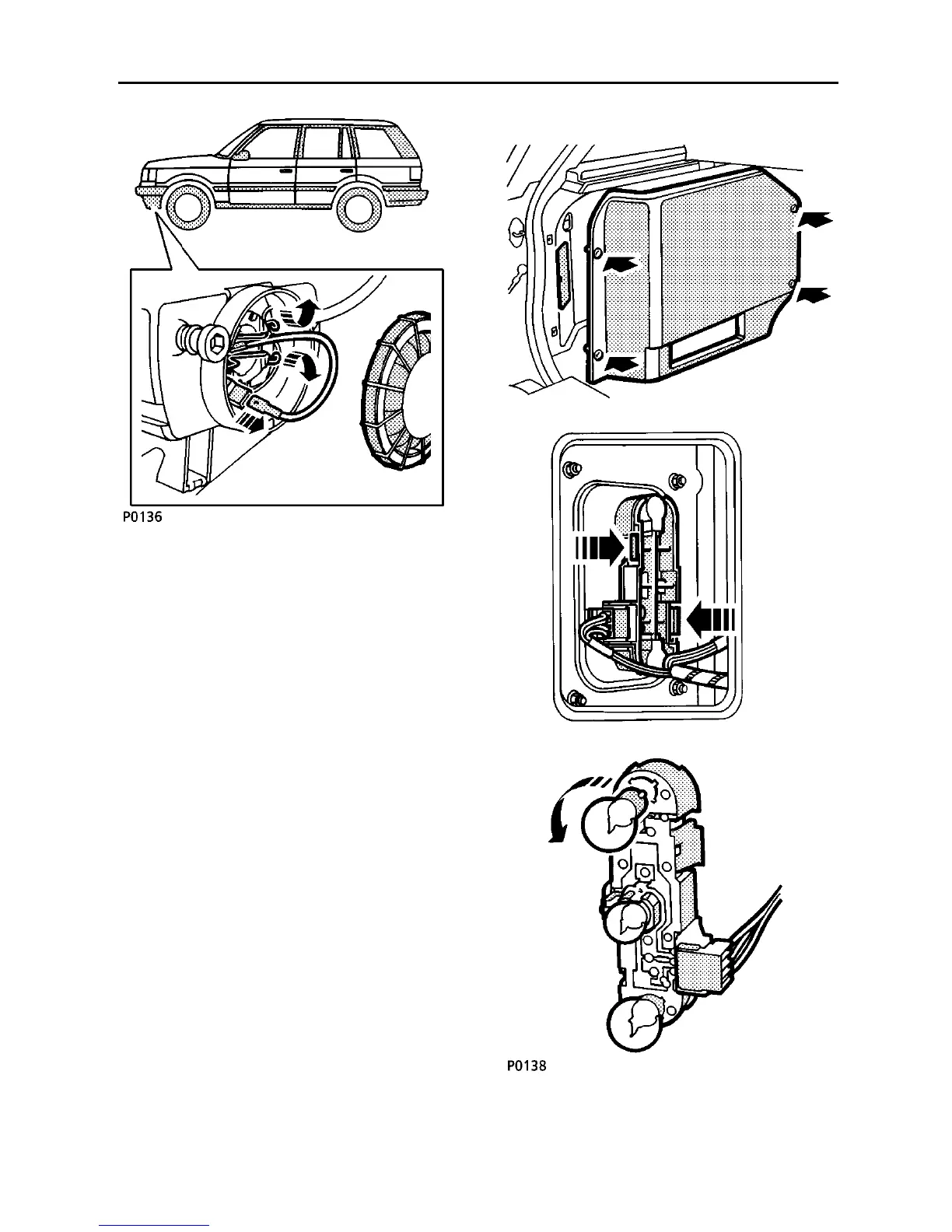 P0136

P0138