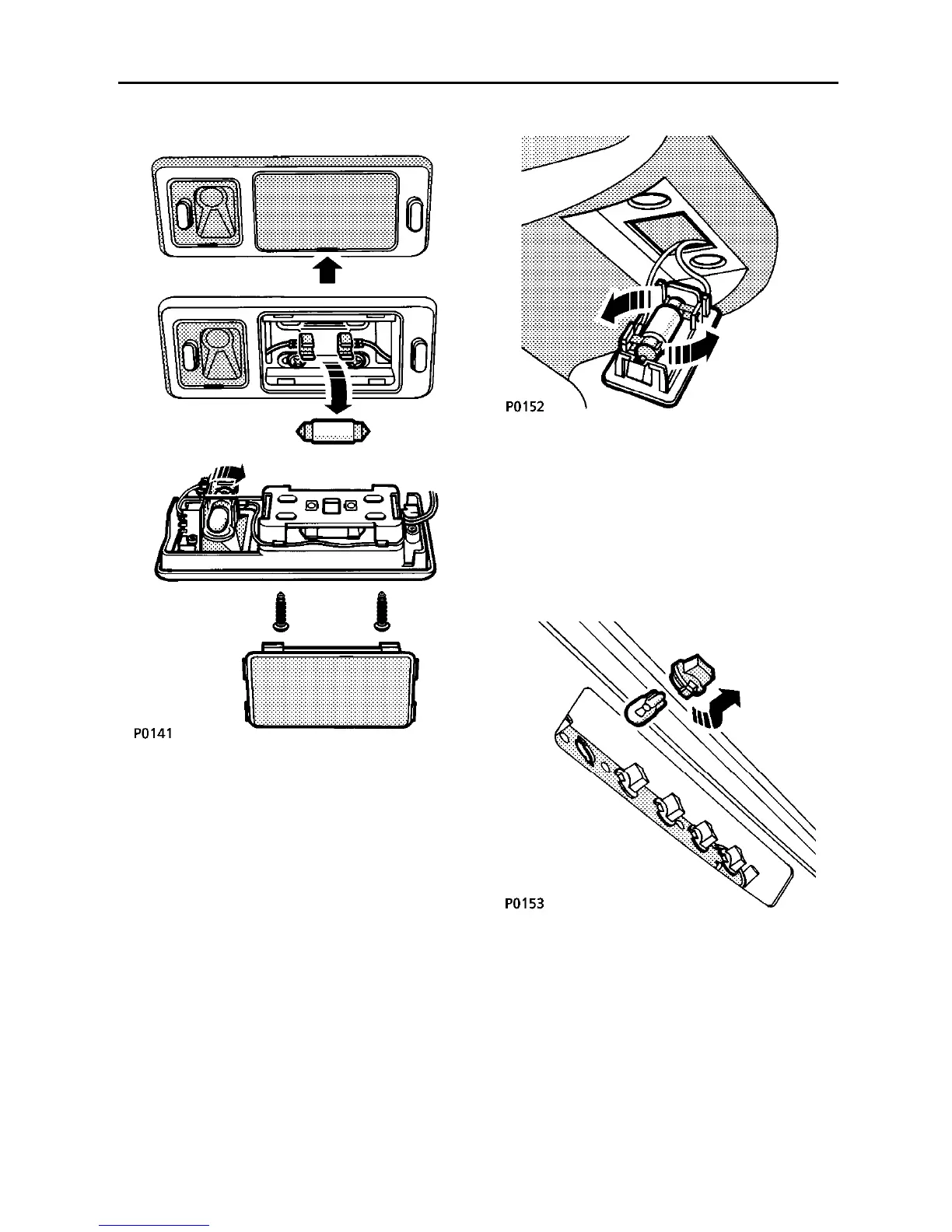 P0141

P0152

P0153