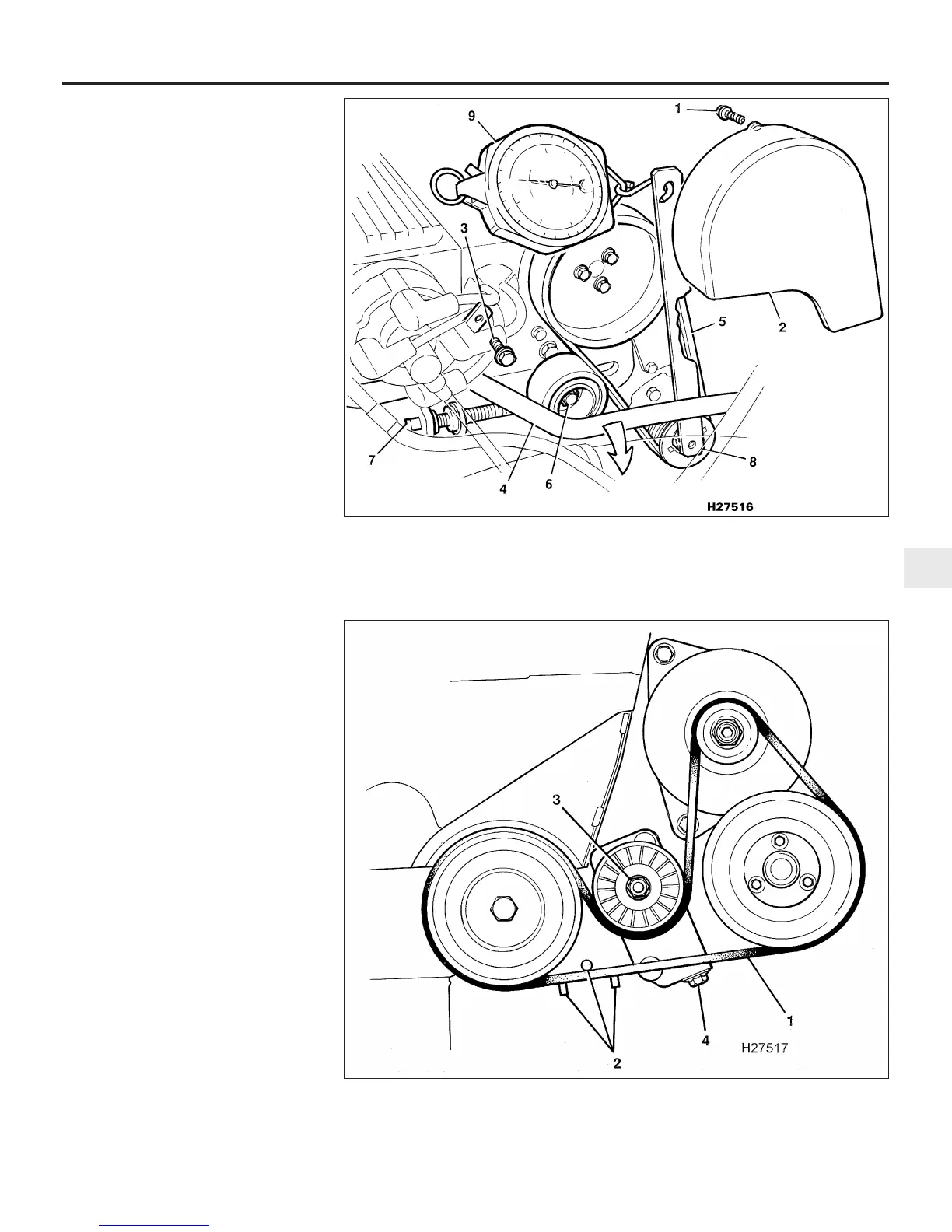 9
1
3
5
2
7
4
6
8
H27516

3
1
4
2
H27517