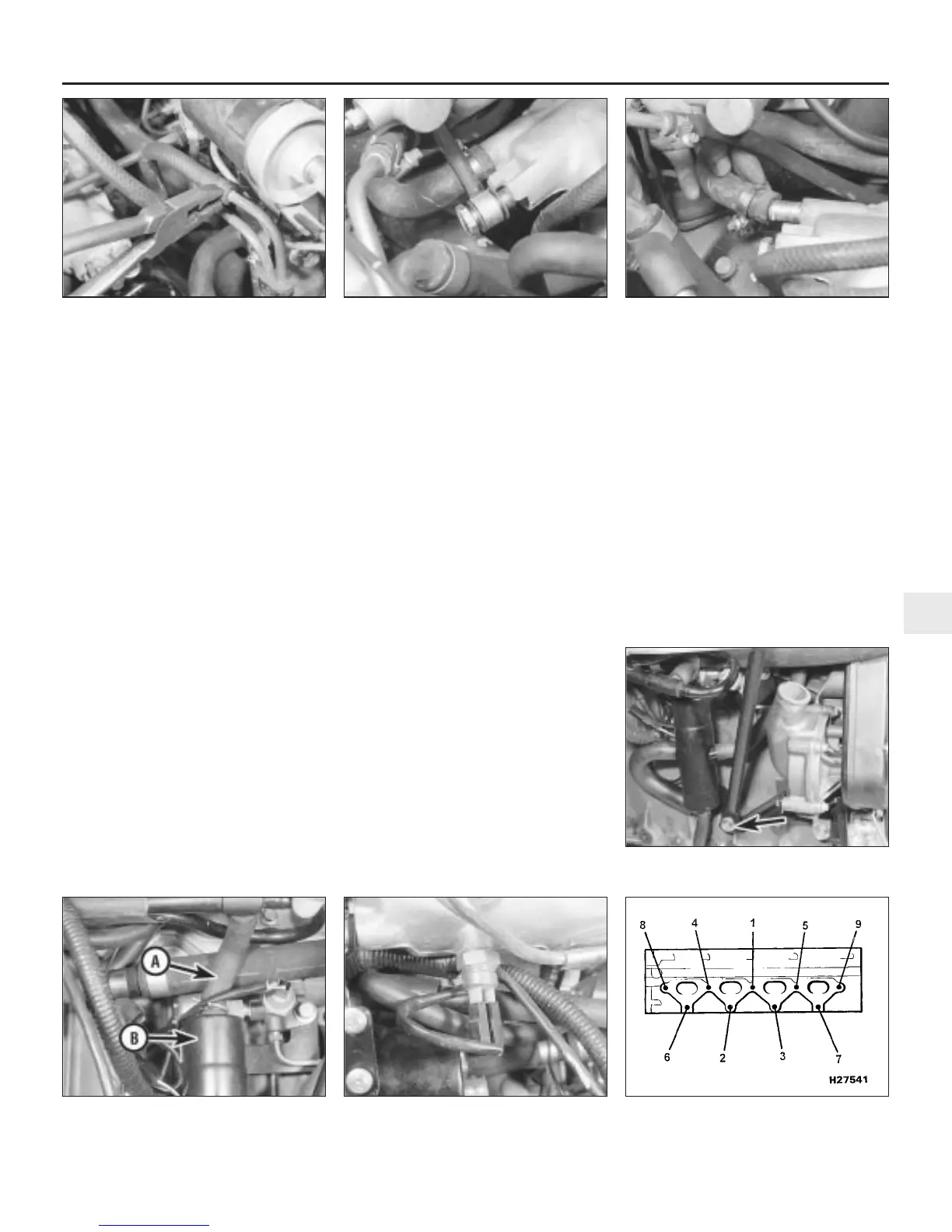 A

B

8 4 1 5 9

6 2 3 7

H27541