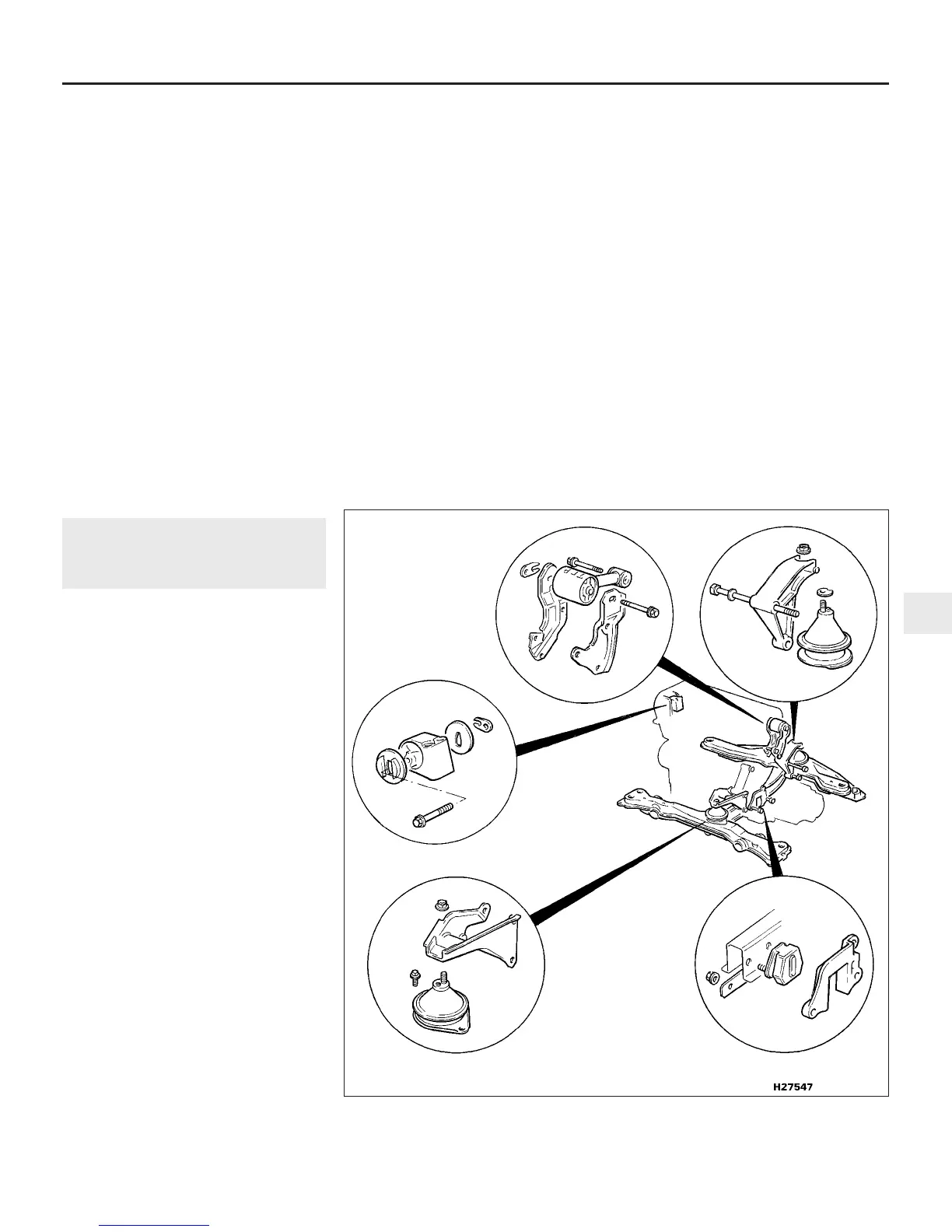 H27547