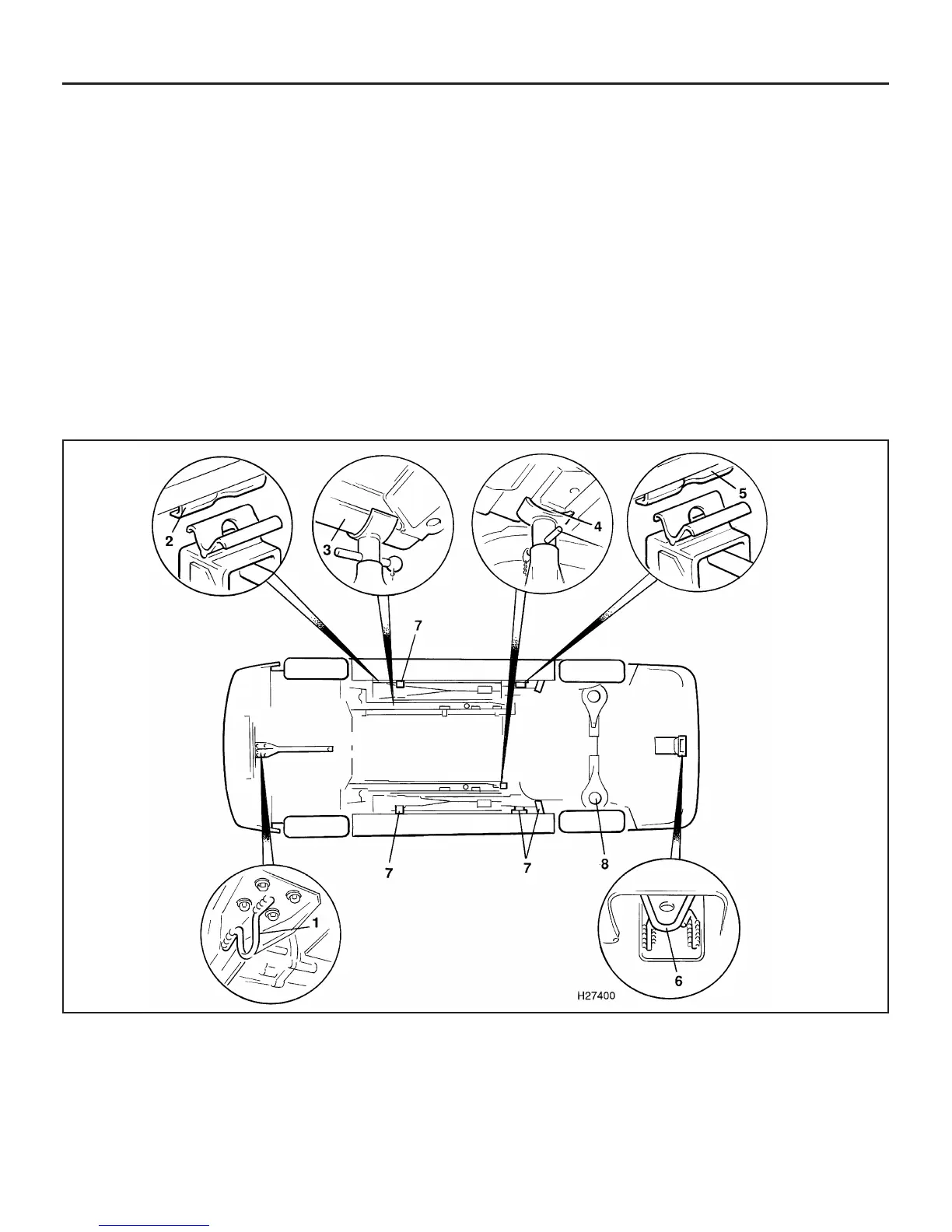 2
3
4
5
7
7
7
8
1
6
H27400