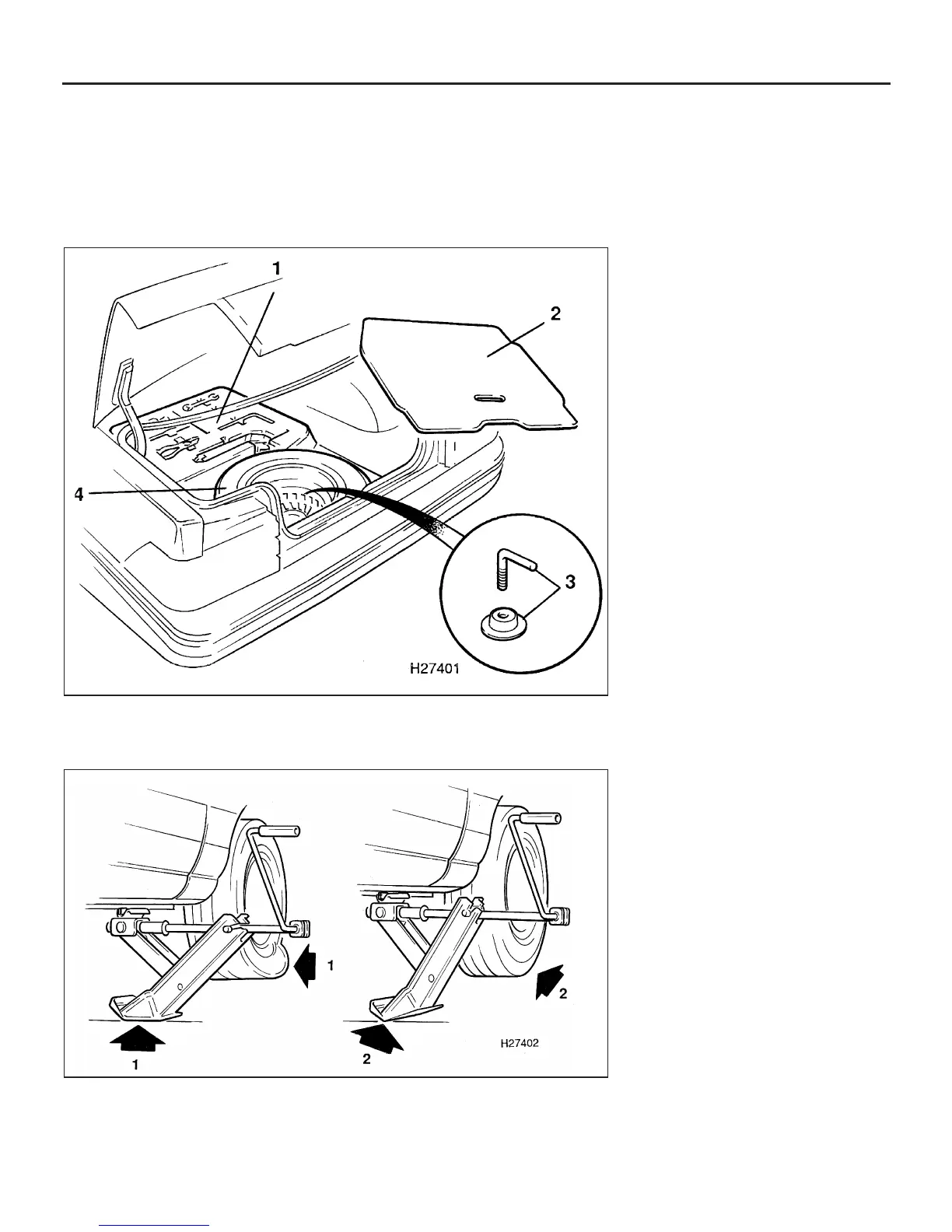 1
2
4
3
H27401

1
1
2
2
H27402