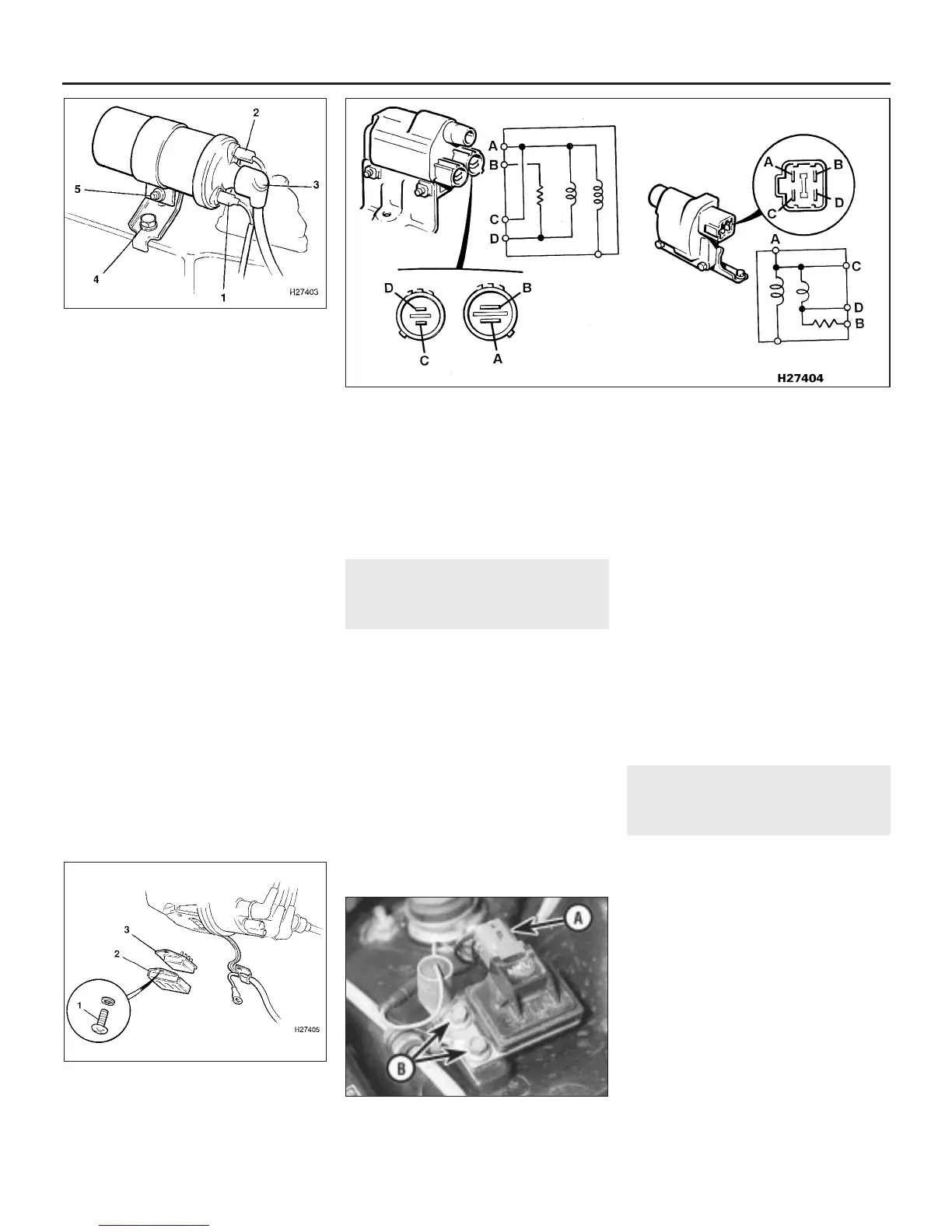 2
5
3
4
1
H27403

A
B
C
D
D
B
C
A

A
B
C
D
A
C
D
B
H27404

3
2
1
H27405

A
B