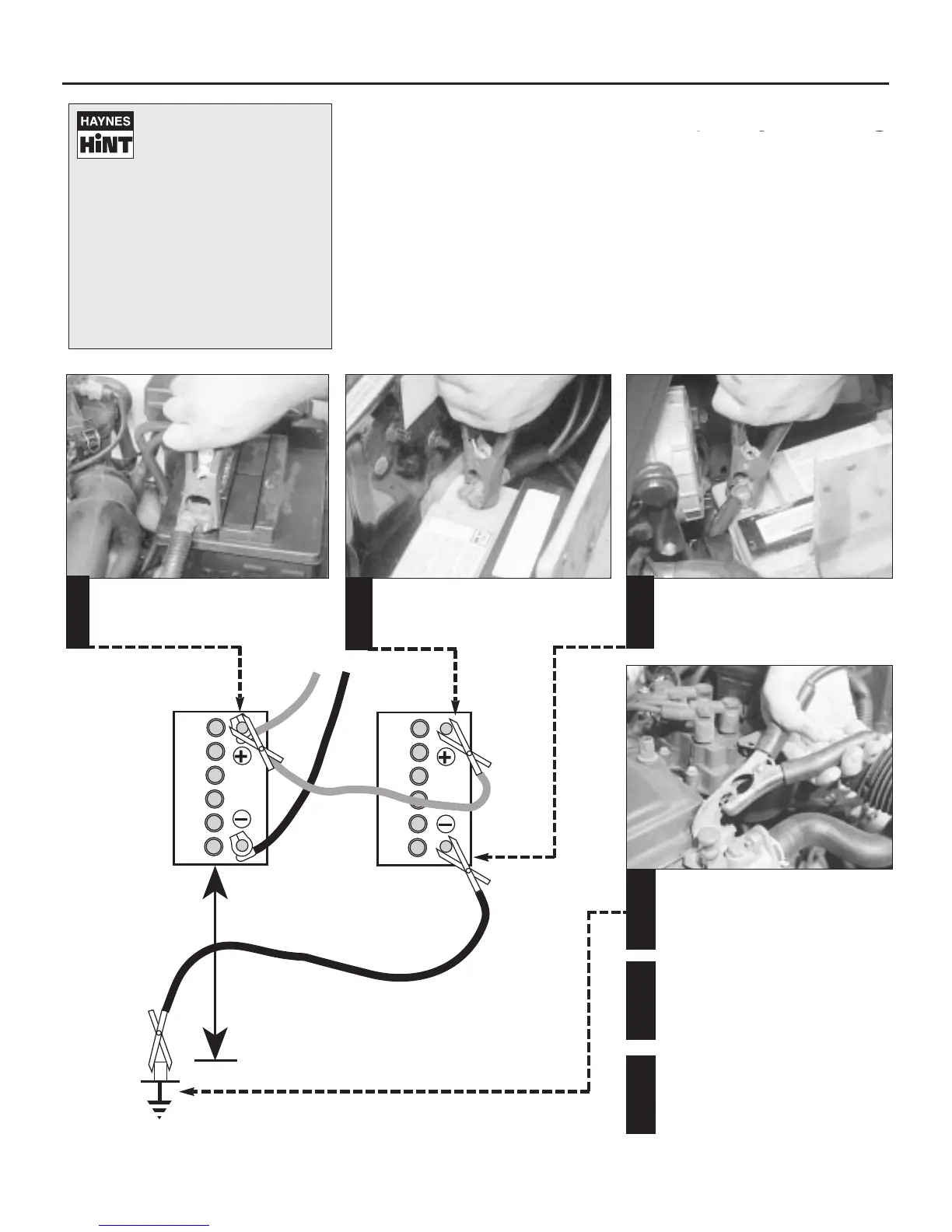 HAYNES
HiNT