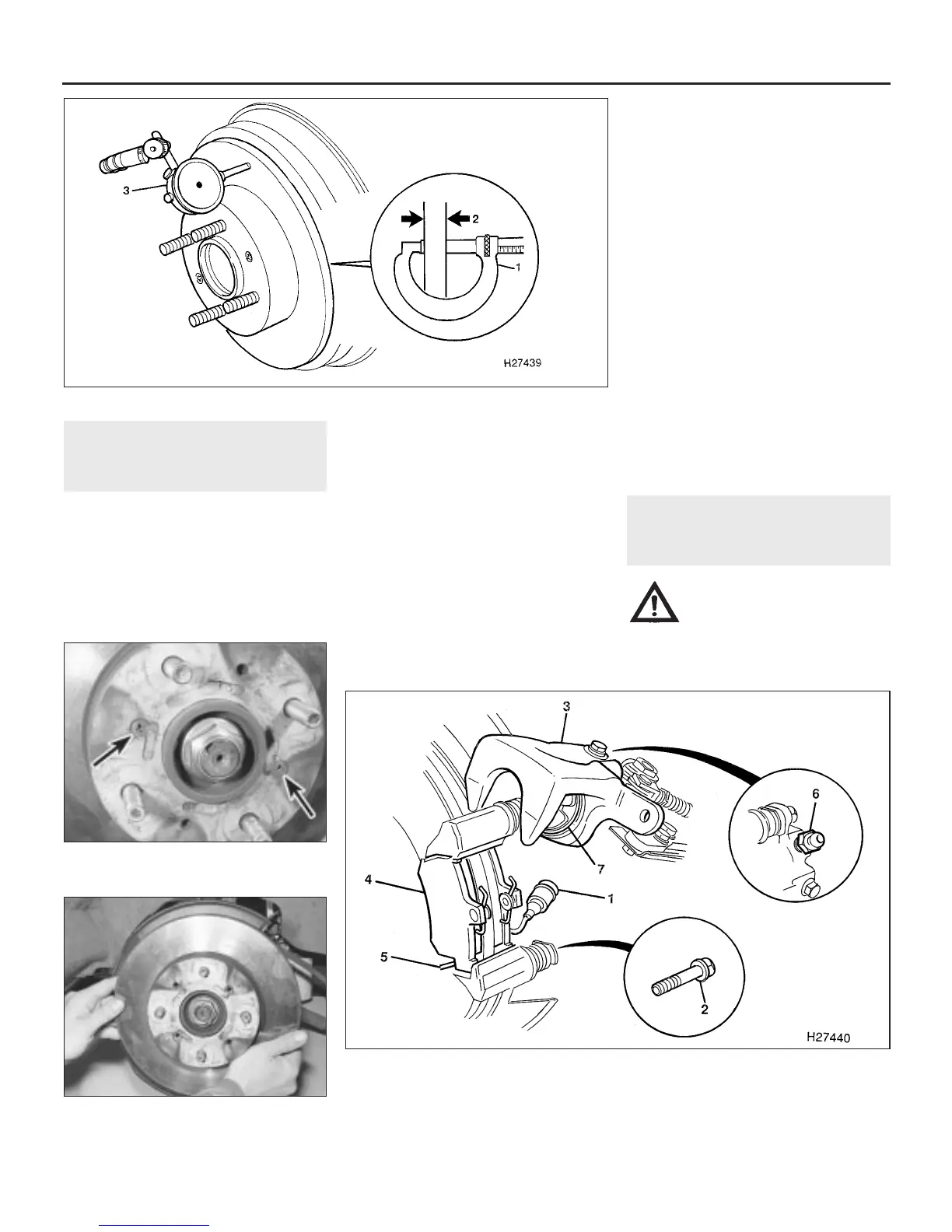 3

2

1

H27439

3

6

7

4

1

5

2

H27440