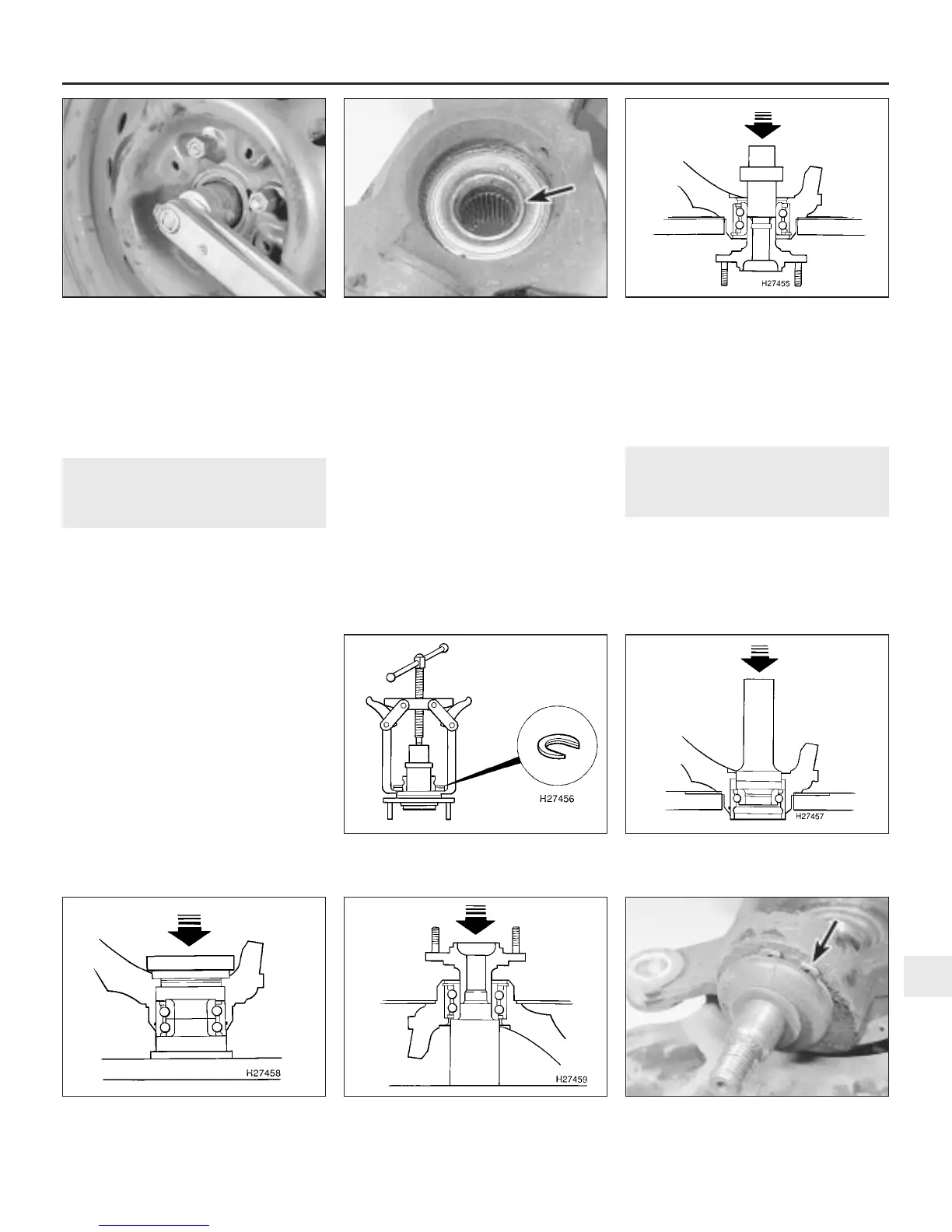 H27455

H27456

H27457

H27458

H27459