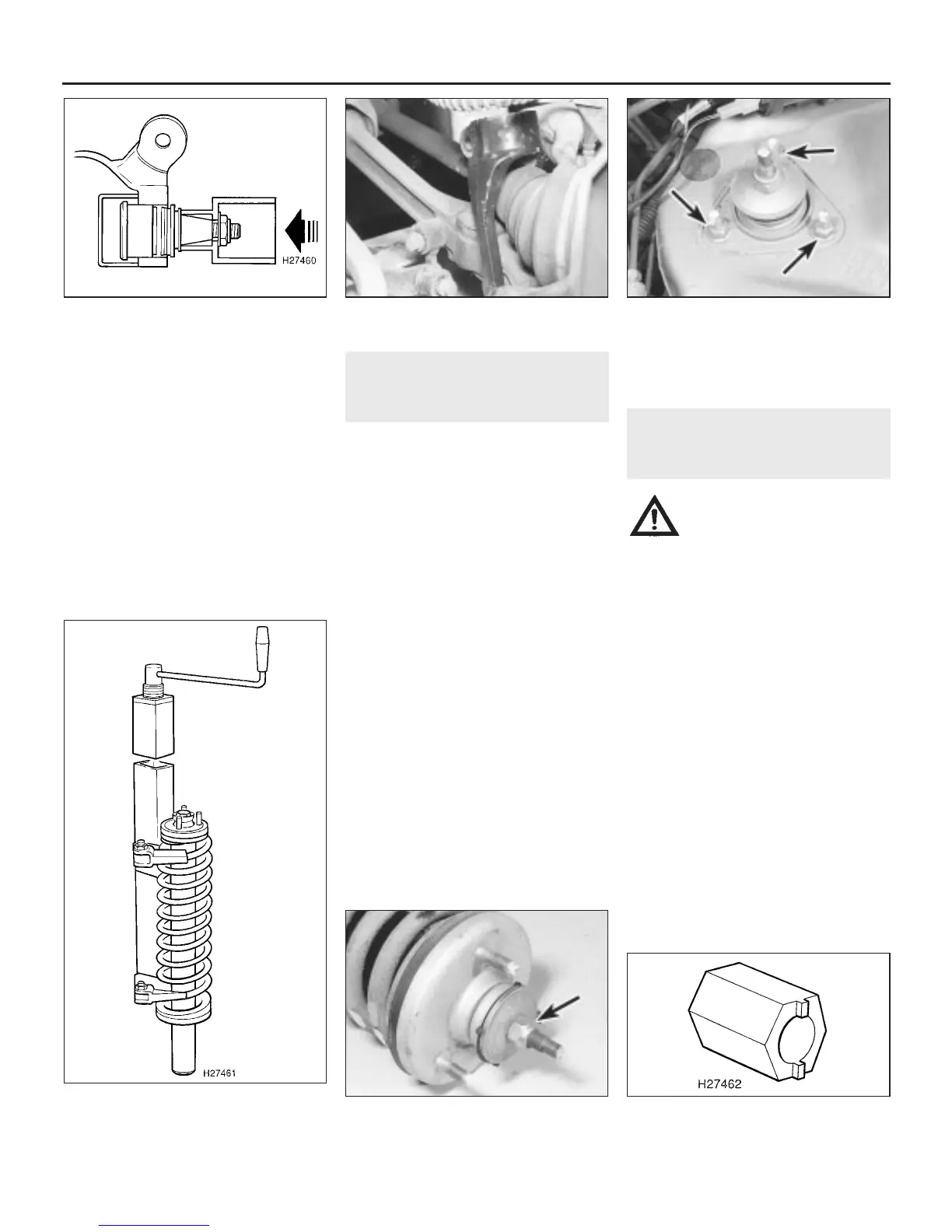 H27460

H27461

H27462