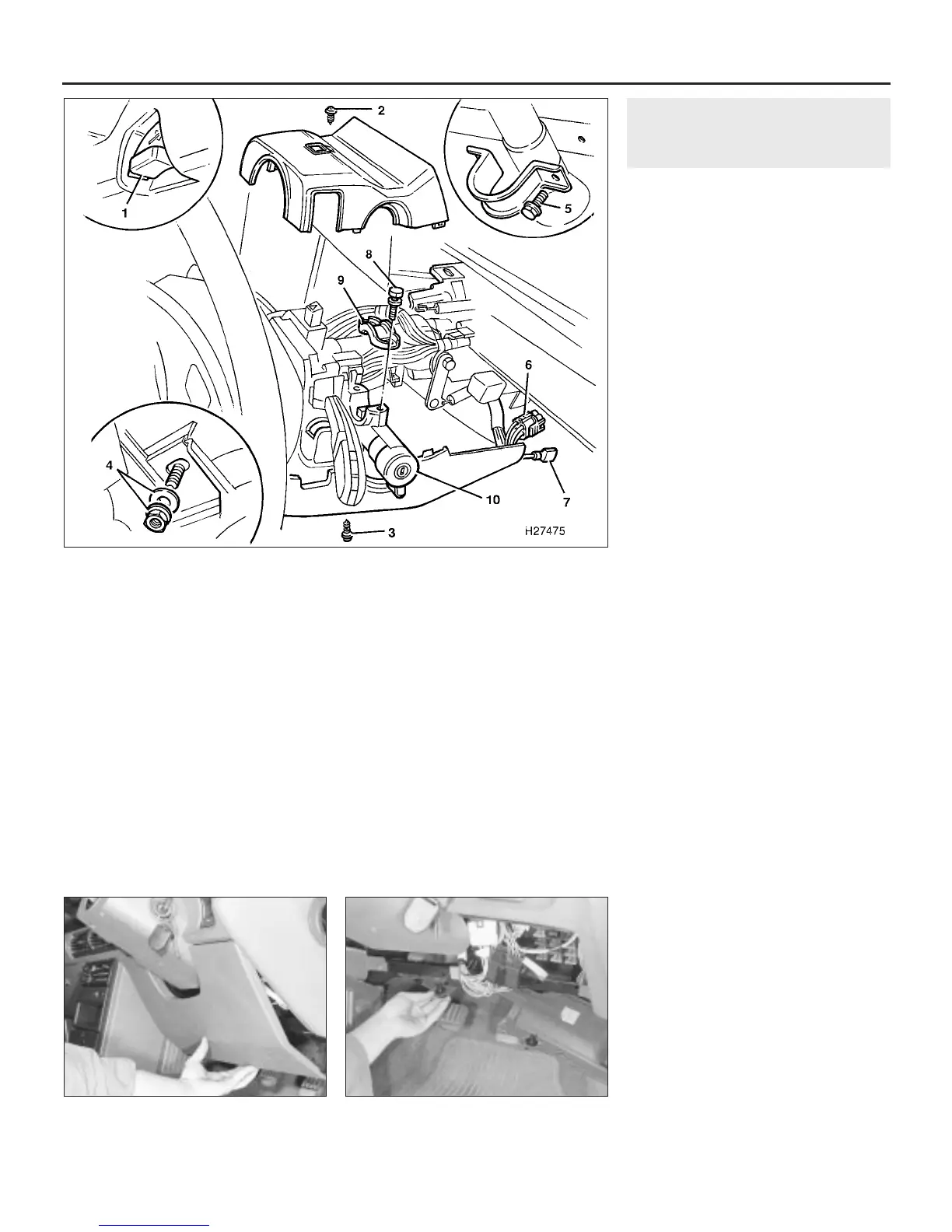 2
1
5
8
9
6
4
10
7
3
H27475