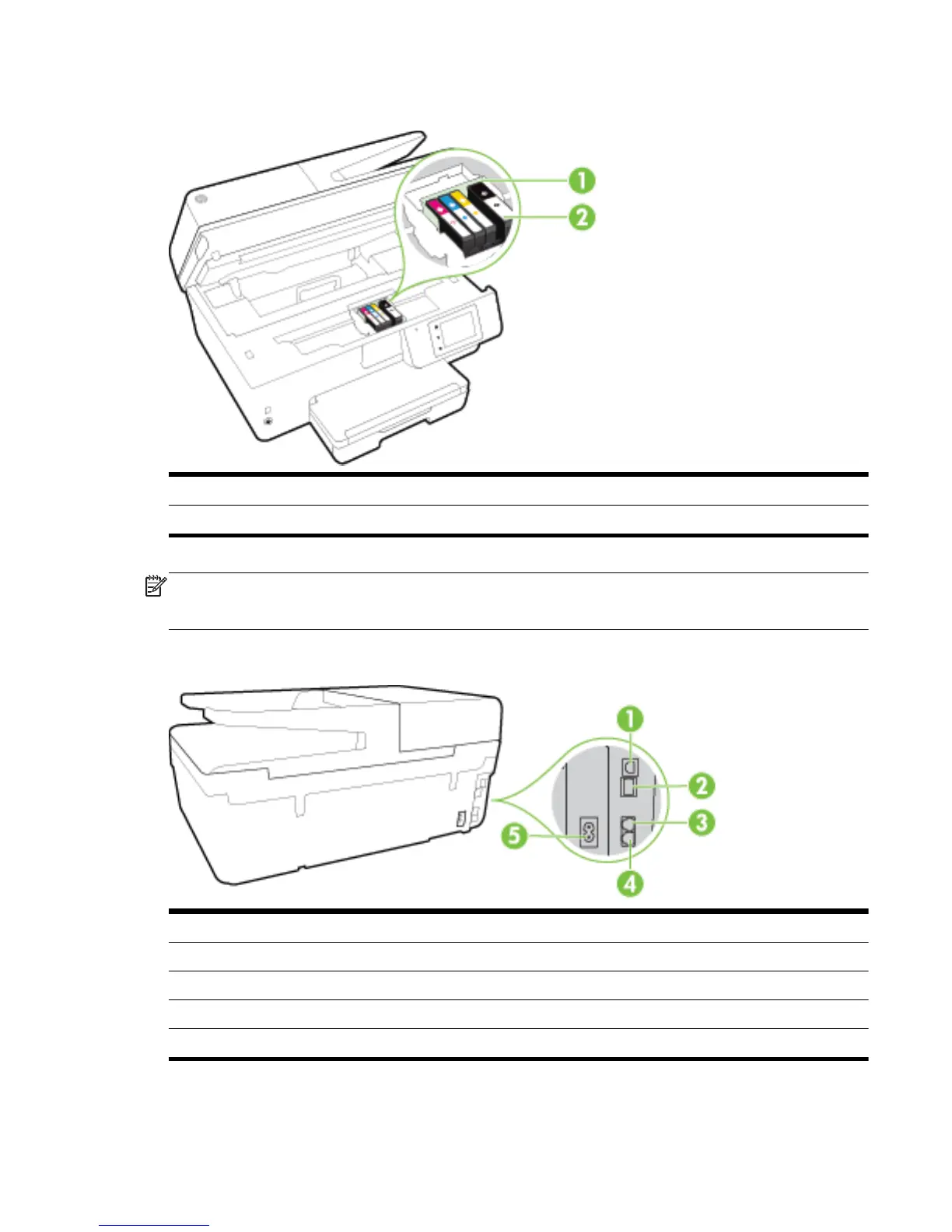 1

2

1

2

3

4

5