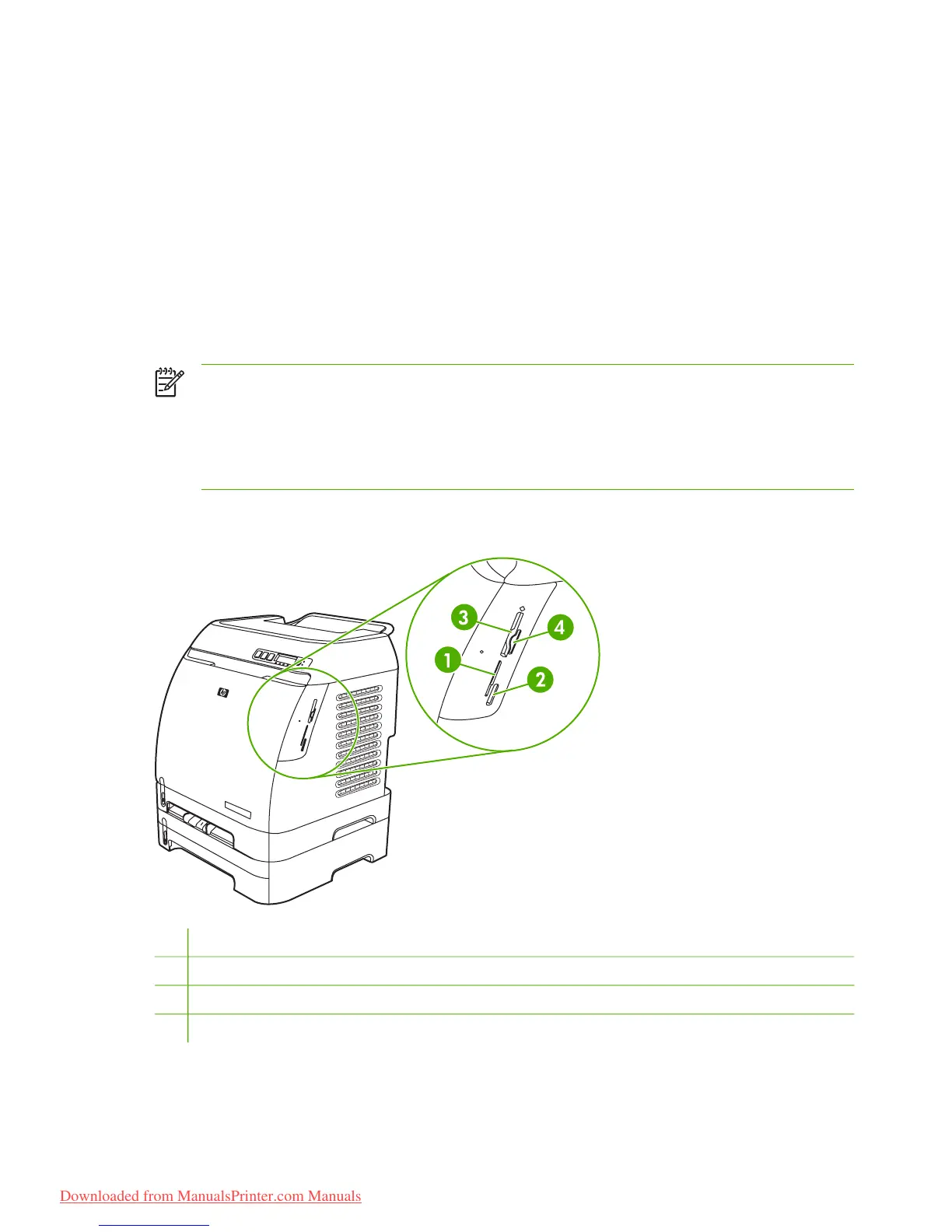 3

4

1

2

Downloaded from ManualsPrinter.com Manuals