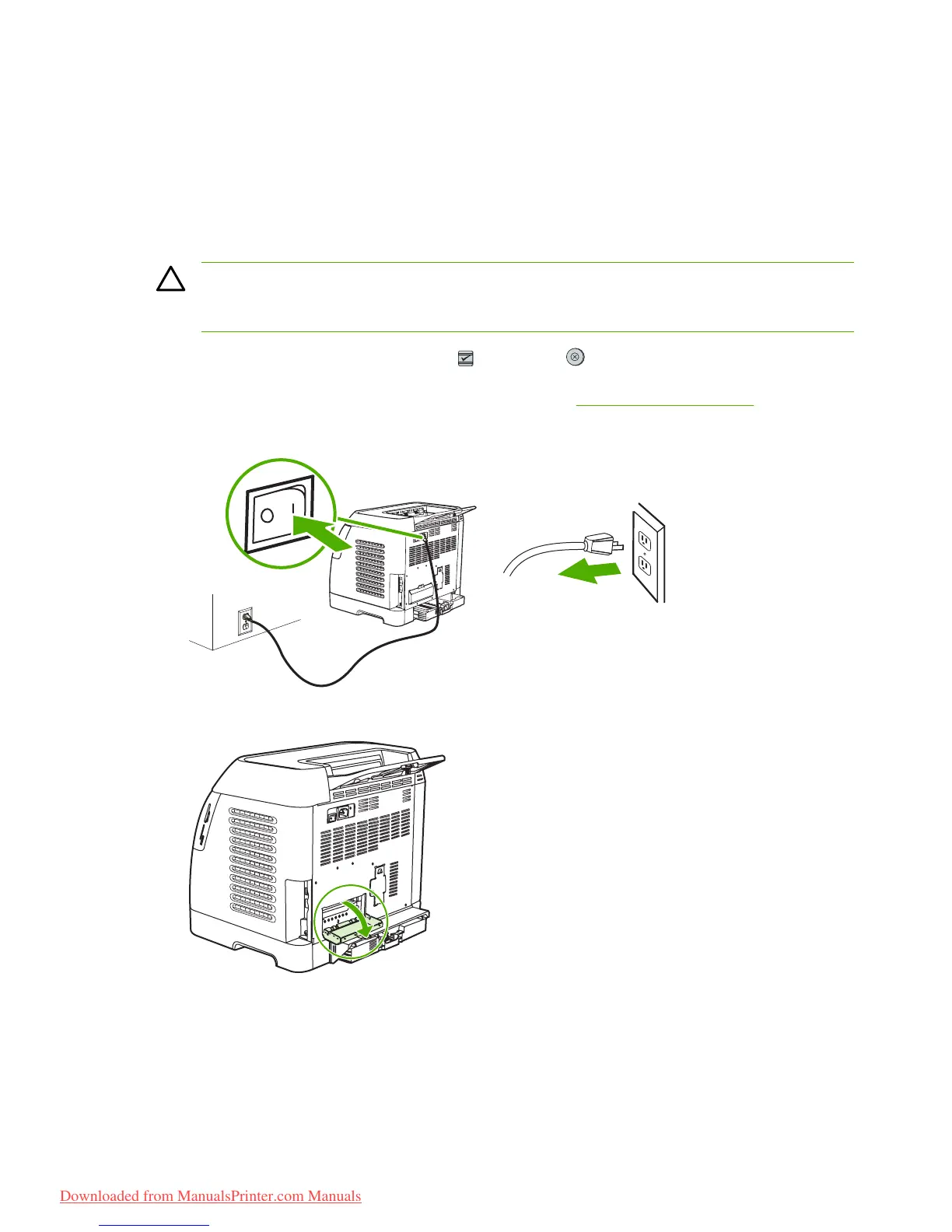 Downloaded from ManualsPrinter.com Manuals