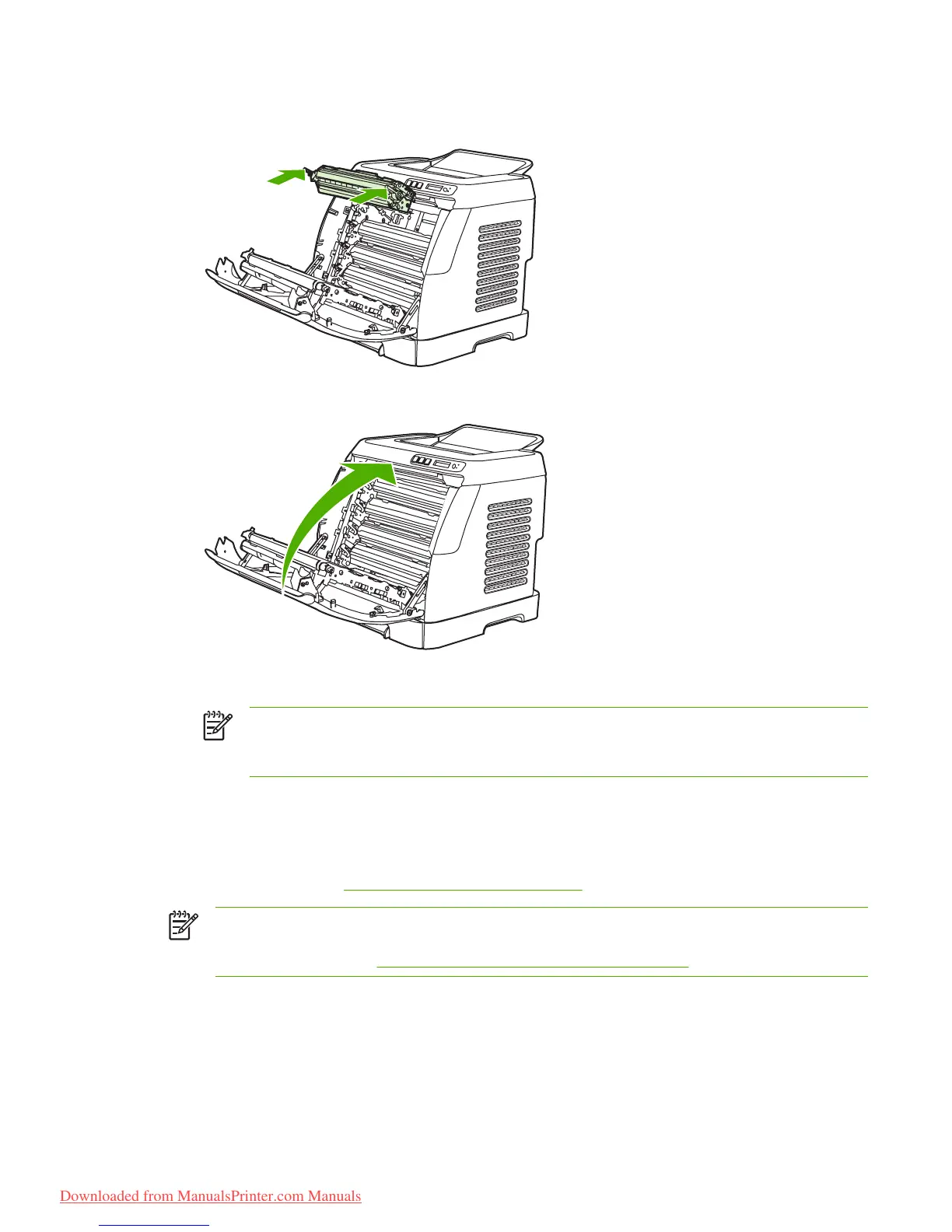 Downloaded from ManualsPrinter.com Manuals