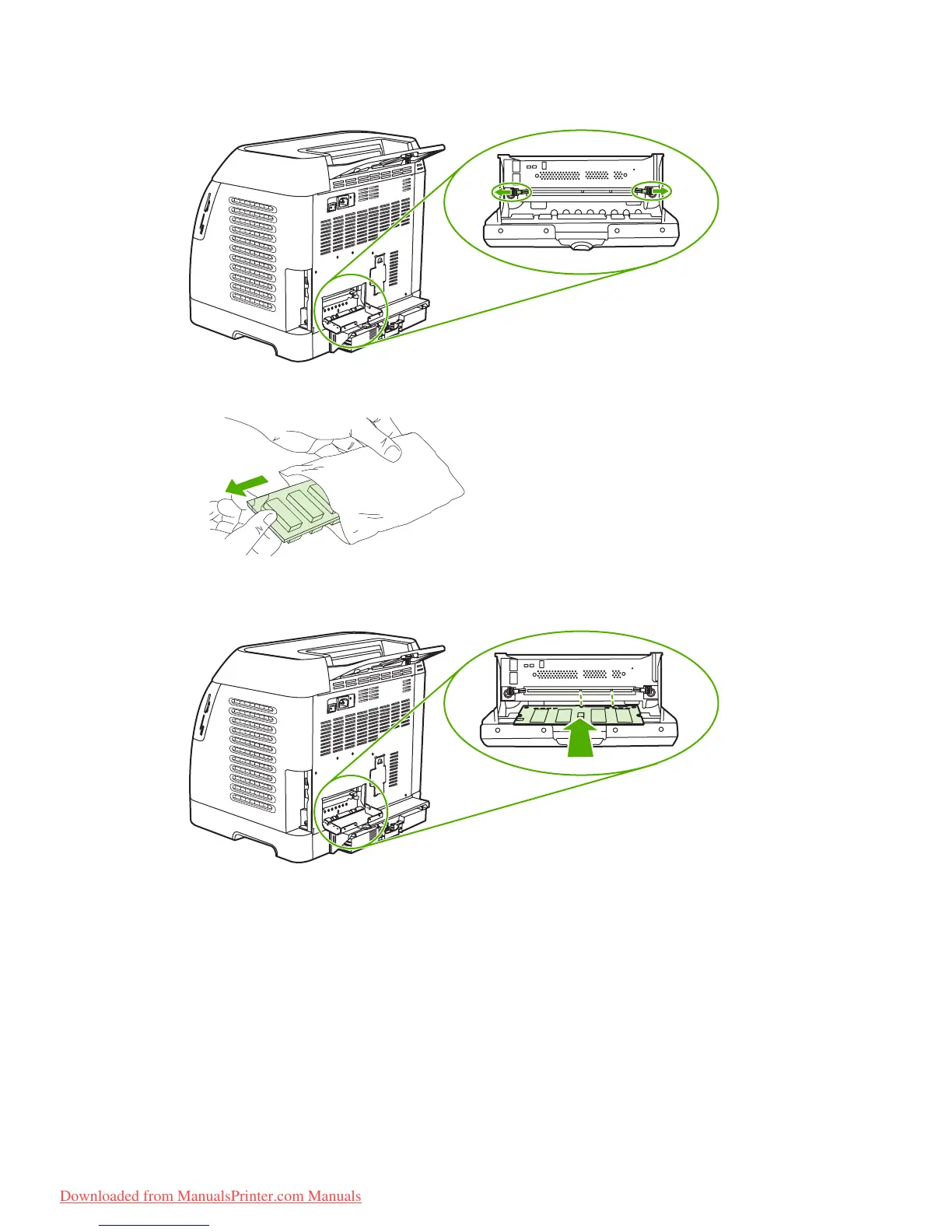 Downloaded from ManualsPrinter.com Manuals