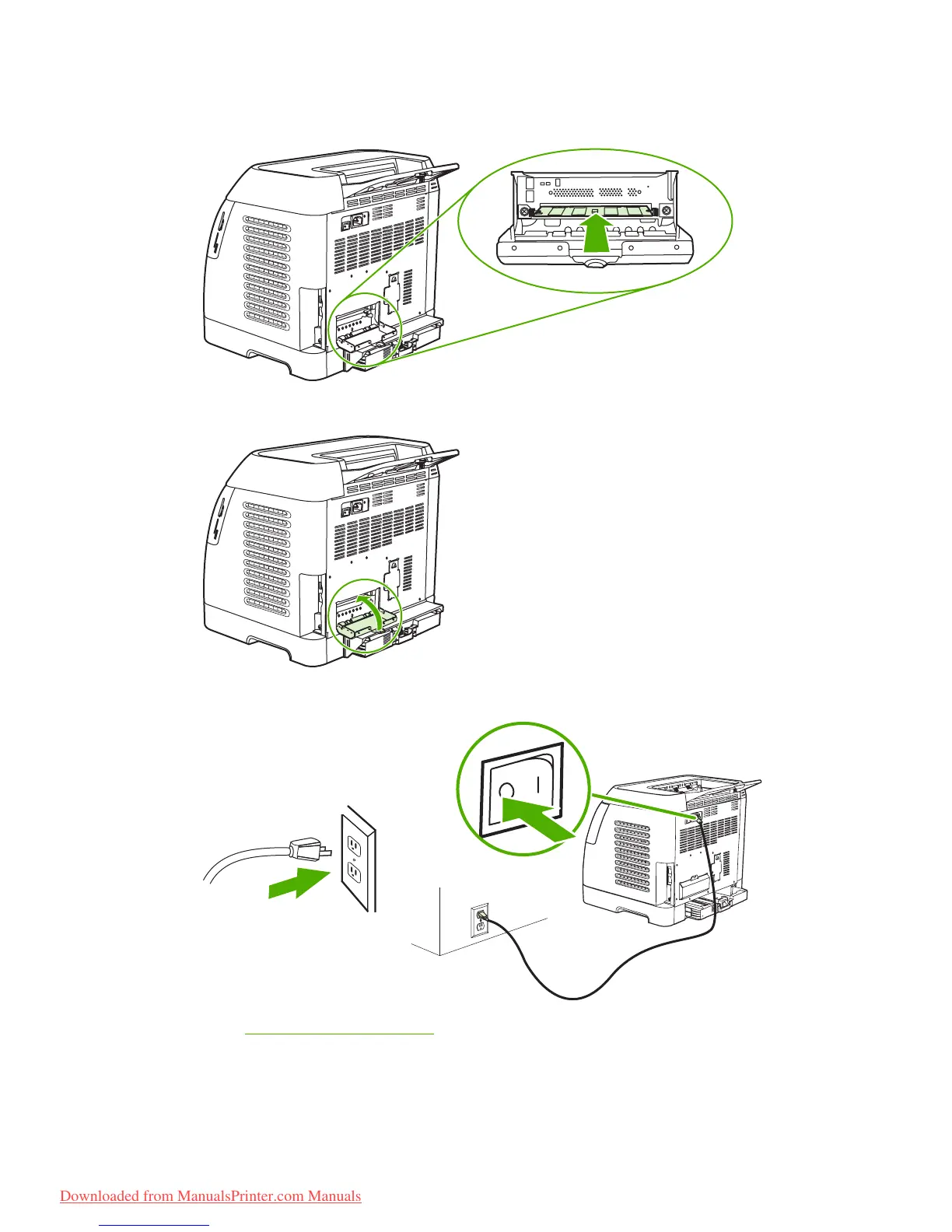 Downloaded from ManualsPrinter.com Manuals