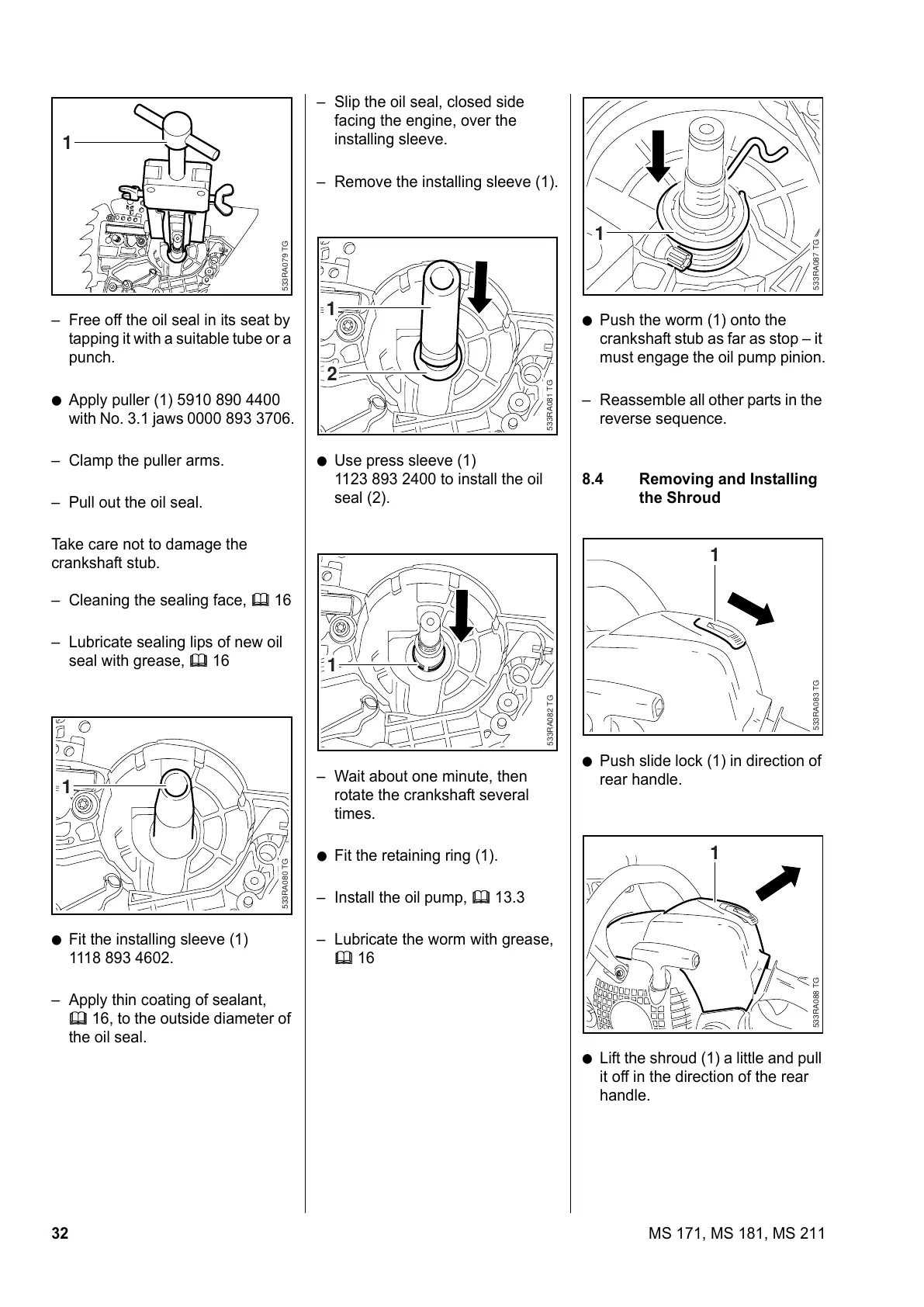 1

533RA079 TG

– Free off the oil seal in its seat by tapping it with a suitable tube or a punch.

● Apply puller (1) 5910 890 4400 with No. 3.1 jaws 0000 893 3706.

– Clamp the puller arms.

– Pull out the oil seal.

Take care not to damage the crankshaft stub.

– Cleaning the sealing face, 📖 16

– Lubricate sealing lips of new oil seal with grease, 📖 16

1

533RA080 TG

● Fit the installing sleeve (1) 1118 893 4602.

– Apply thin coating of sealant, 📖 16, to the outside diameter of the oil seal.

– Slip the oil seal, closed side facing the engine, over the installing sleeve.

– Remove the installing sleeve (1).

1

2

533RA081 TG

● Use press sleeve (1) 1123 893 2400 to install the oil seal (2).

1

533RA082 TG

– Wait about one minute, then rotate the crankshaft several times.

● Fit the retaining ring (1).

– Install the oil pump, 📖 13.3

– Lubricate the worm with grease, 📖 16

1

533RA087 TG

● Push the worm (1) onto the crankshaft stub as far as stop – it must engage the oil pump pinion.

– Reassemble all other parts in the reverse sequence.

8.4 Removing and Installing the Shroud

1

533RA083 TG

● Push slide lock (1) in direction of rear handle.

1

533RA088 TG

● Lift the shroud (1) a little and pull it off in the direction of the rear handle.

32

MS 171, MS 181, MS 211