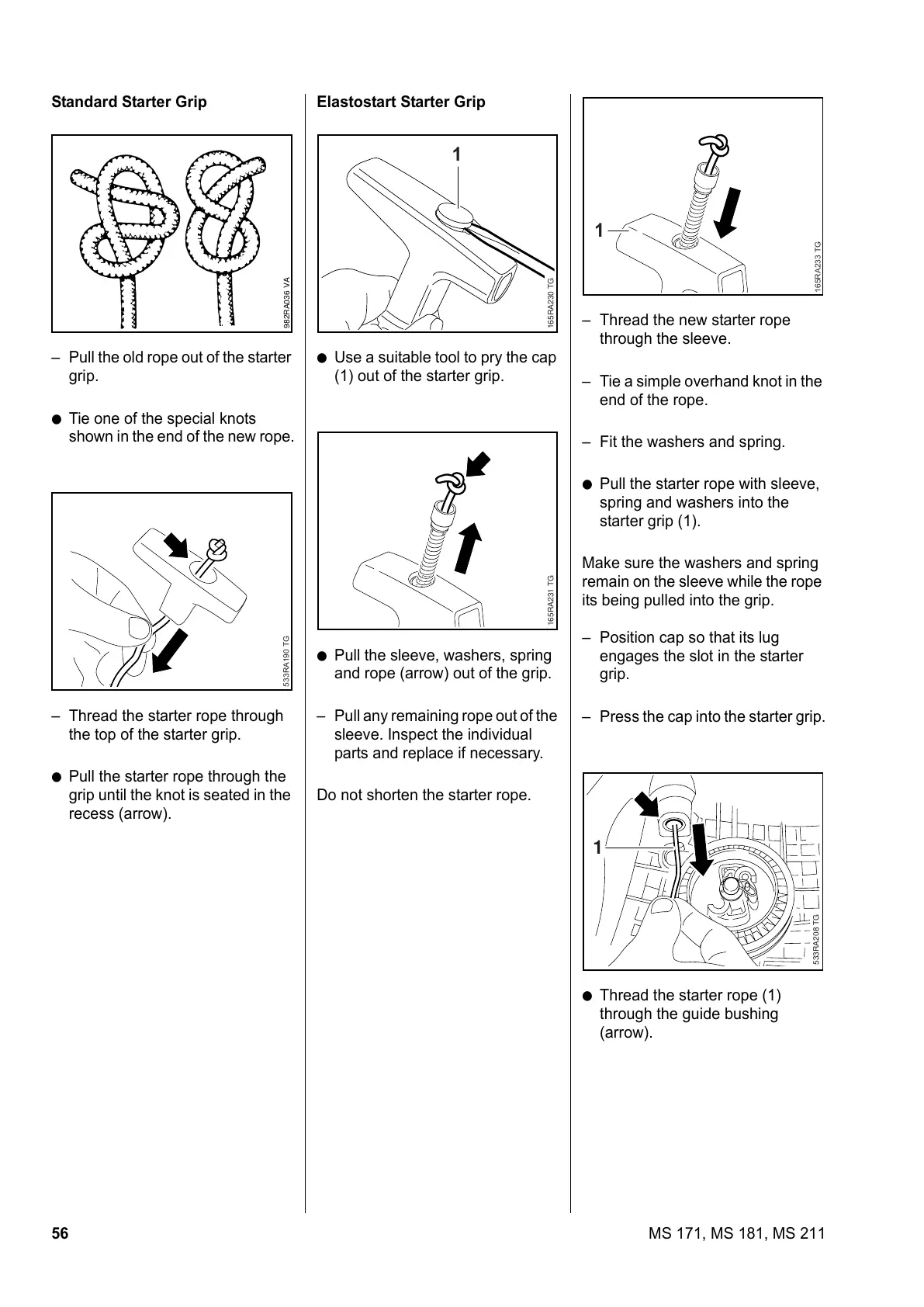 Standard Starter Grip

982RA036 VA

– Pull the old rope out of the starter grip.

● Tie one of the special knots shown in the end of the new rope.

533RA190 TG

– Thread the starter rope through the top of the starter grip.

● Pull the starter rope through the grip until the knot is seated in the recess (arrow).

Elastostart Starter Grip

1

165RA230 TG

● Use a suitable tool to pry the cap (1) out of the starter grip.

165RA231 TG

● Pull the sleeve, washers, spring and rope (arrow) out of the grip.

– Pull any remaining rope out of the sleeve. Inspect the individual parts and replace if necessary.

Do not shorten the starter rope.

1

165RA233 TG

– Thread the new starter rope through the sleeve.

– Tie a simple overhand knot in the end of the rope.

– Fit the washers and spring.

● Pull the starter rope with sleeve, spring and washers into the starter grip (1).

Make sure the washers and spring remain on the sleeve while the rope its being pulled into the grip.

– Position cap so that its lug engages the slot in the starter grip.

– Press the cap into the starter grip.

1

533RA208 TG

● Thread the starter rope (1) through the guide bushing (arrow).

56

MS 171, MS 181, MS 211