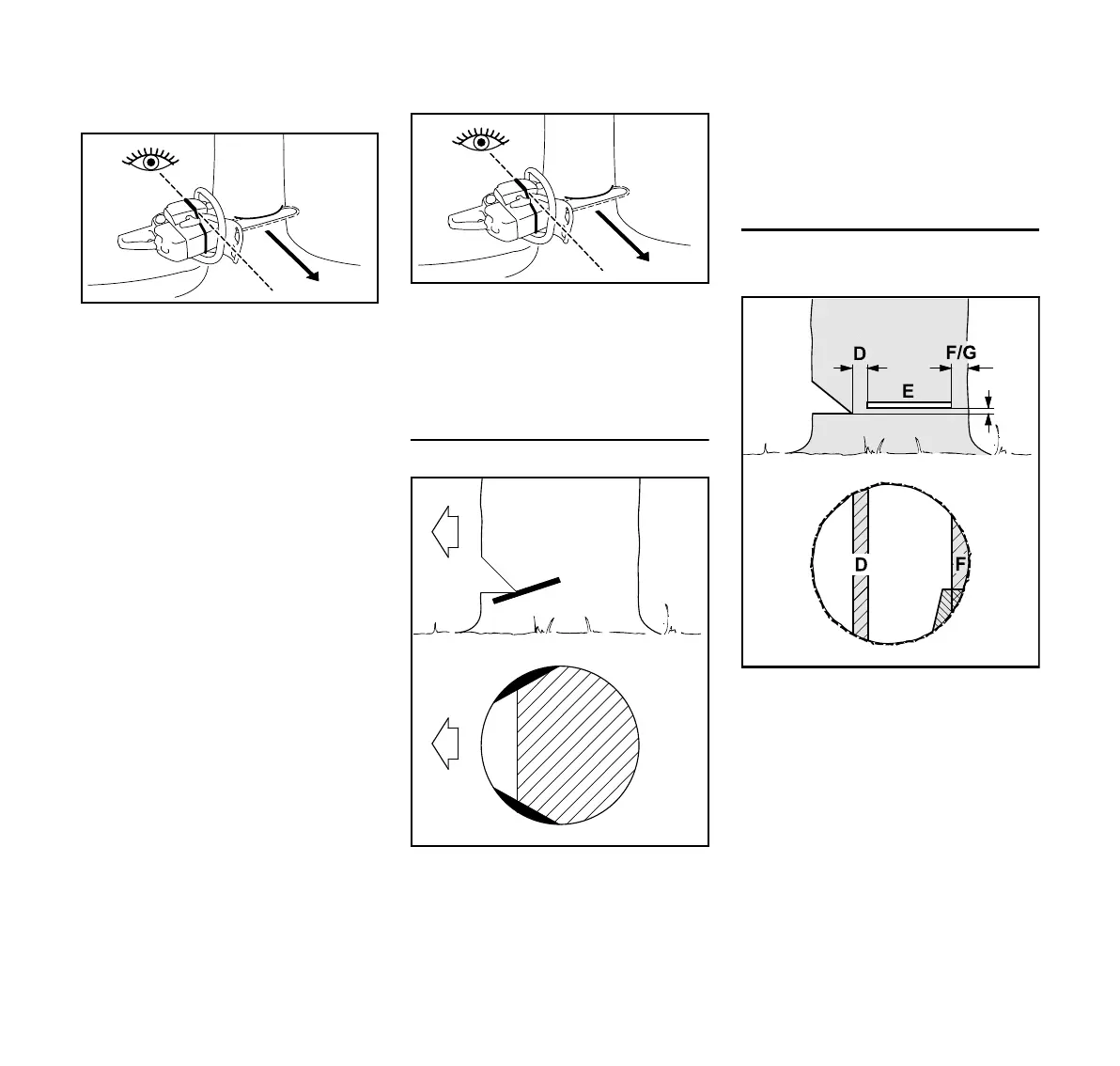 D

F/G

E

D

F