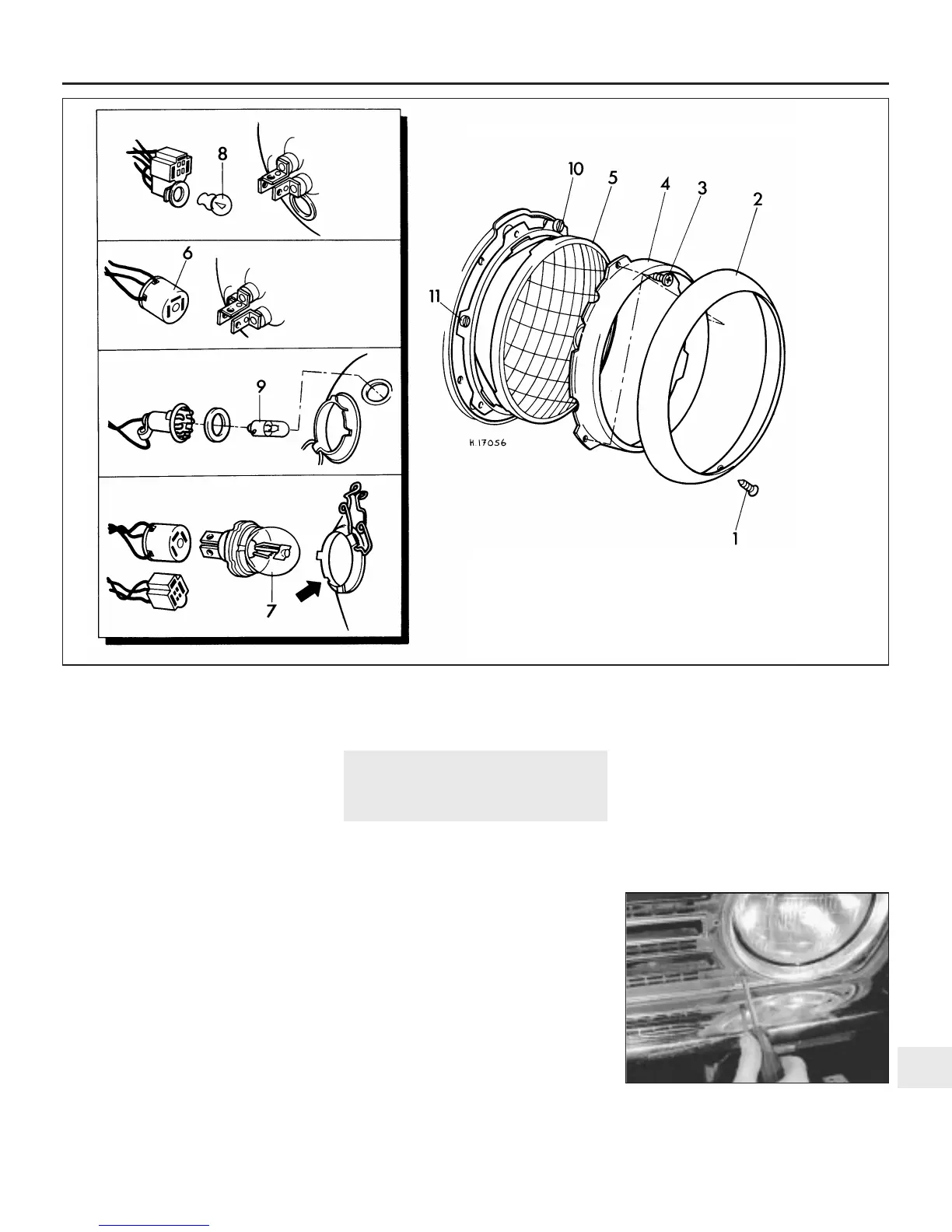 8

6

9

7

10 5 4 3 2

11

H.17056

1