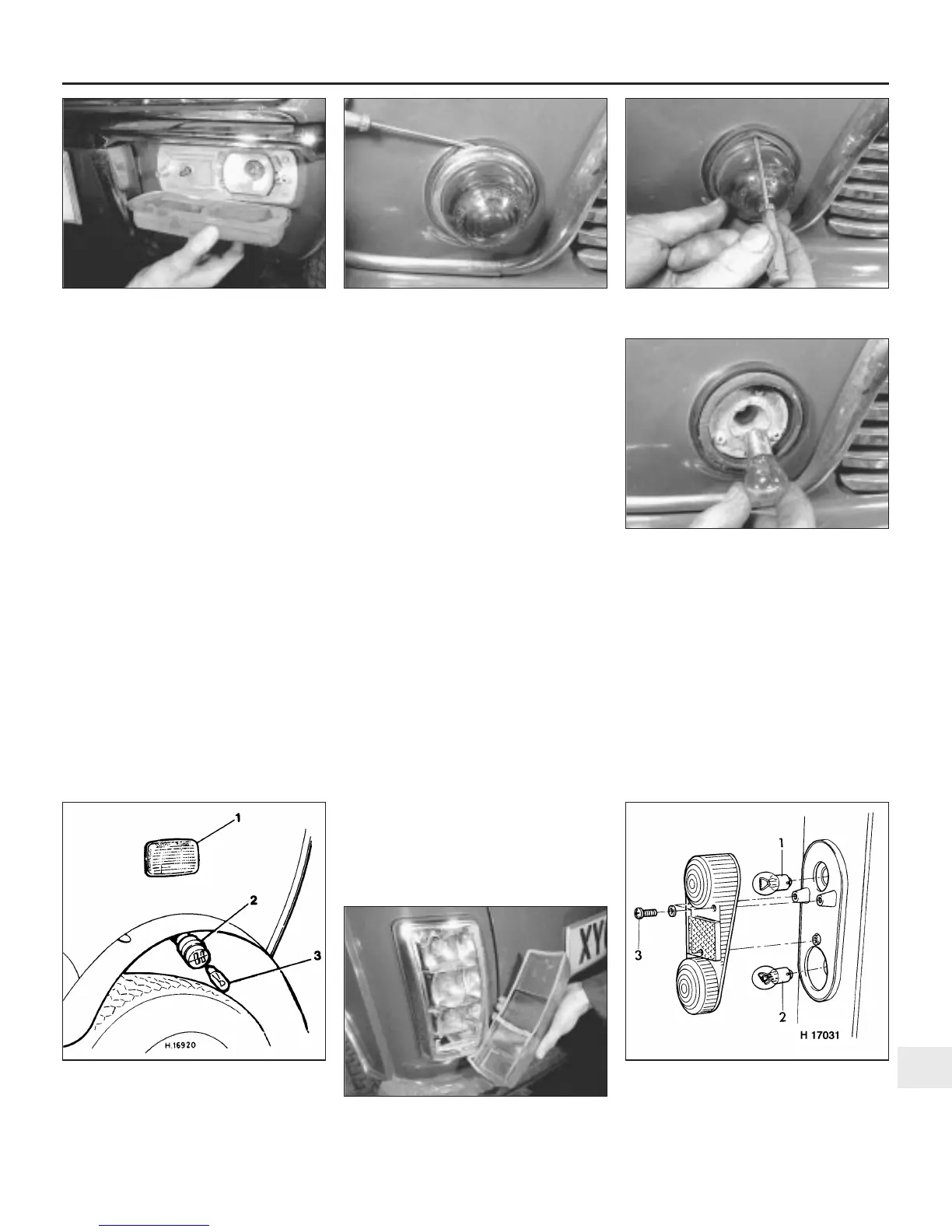 1

2

3

H.16920

XY

1

3

2

H 17031