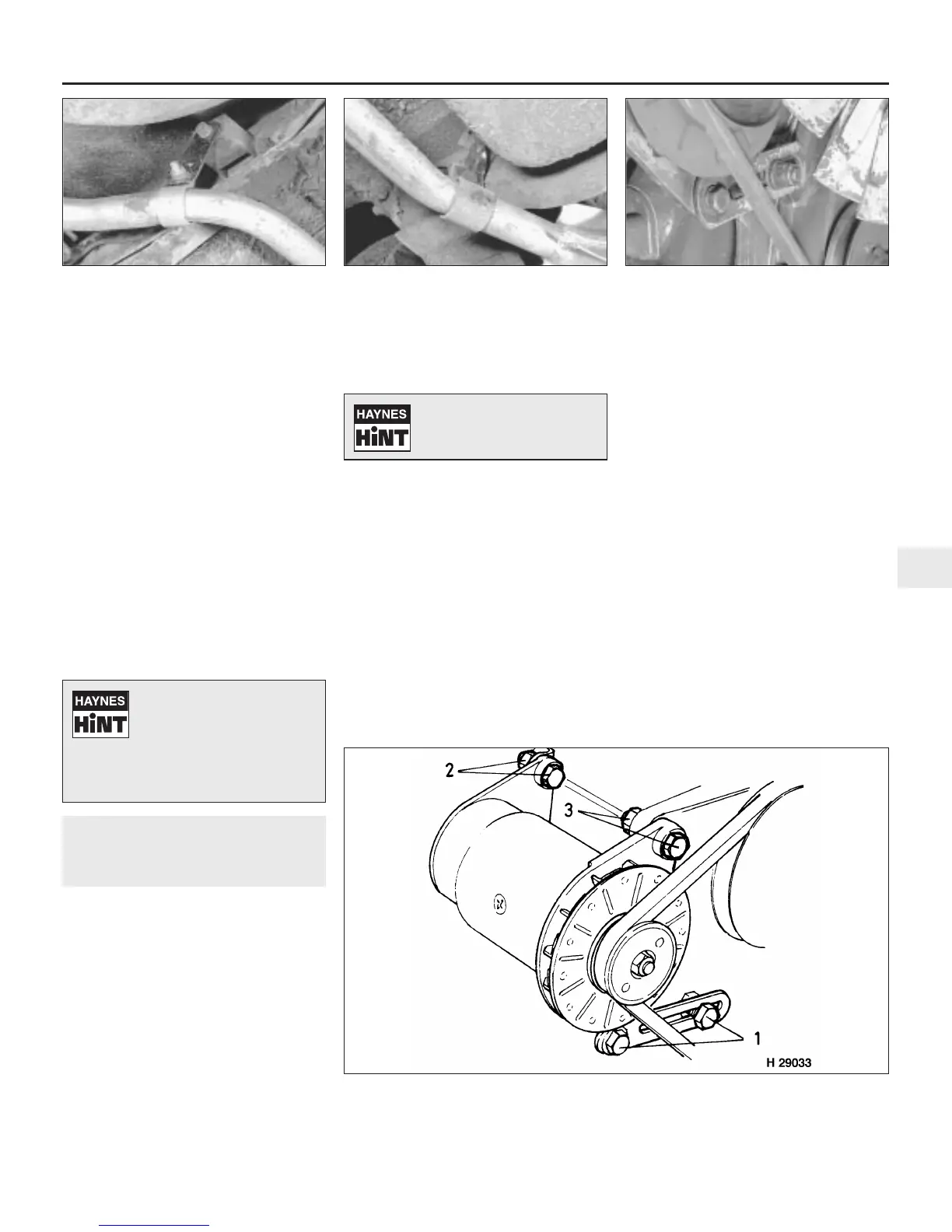 HAYNES
HiNT

HAYNES
HiNT

2

3

1

H 29033