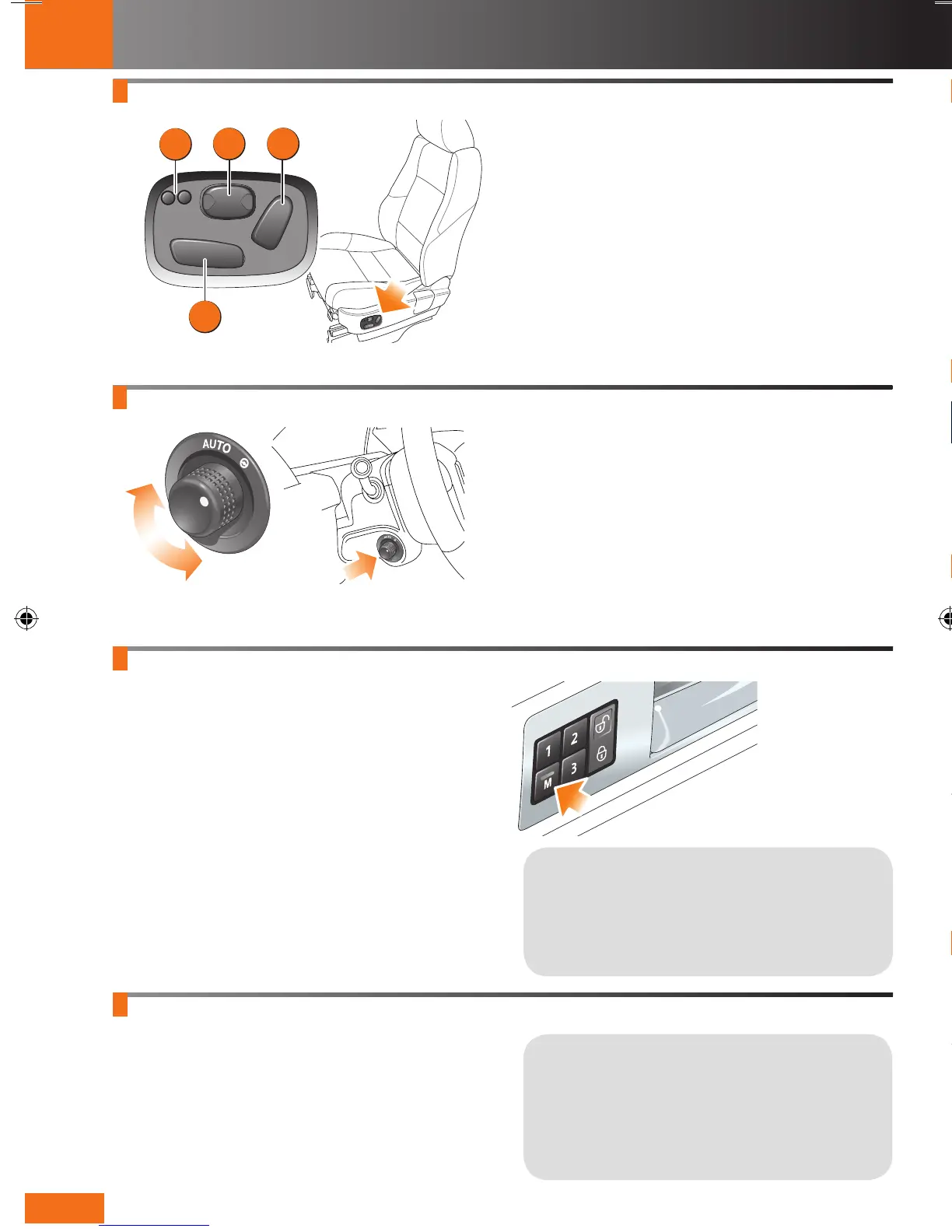 AUTO

1

2

3

M