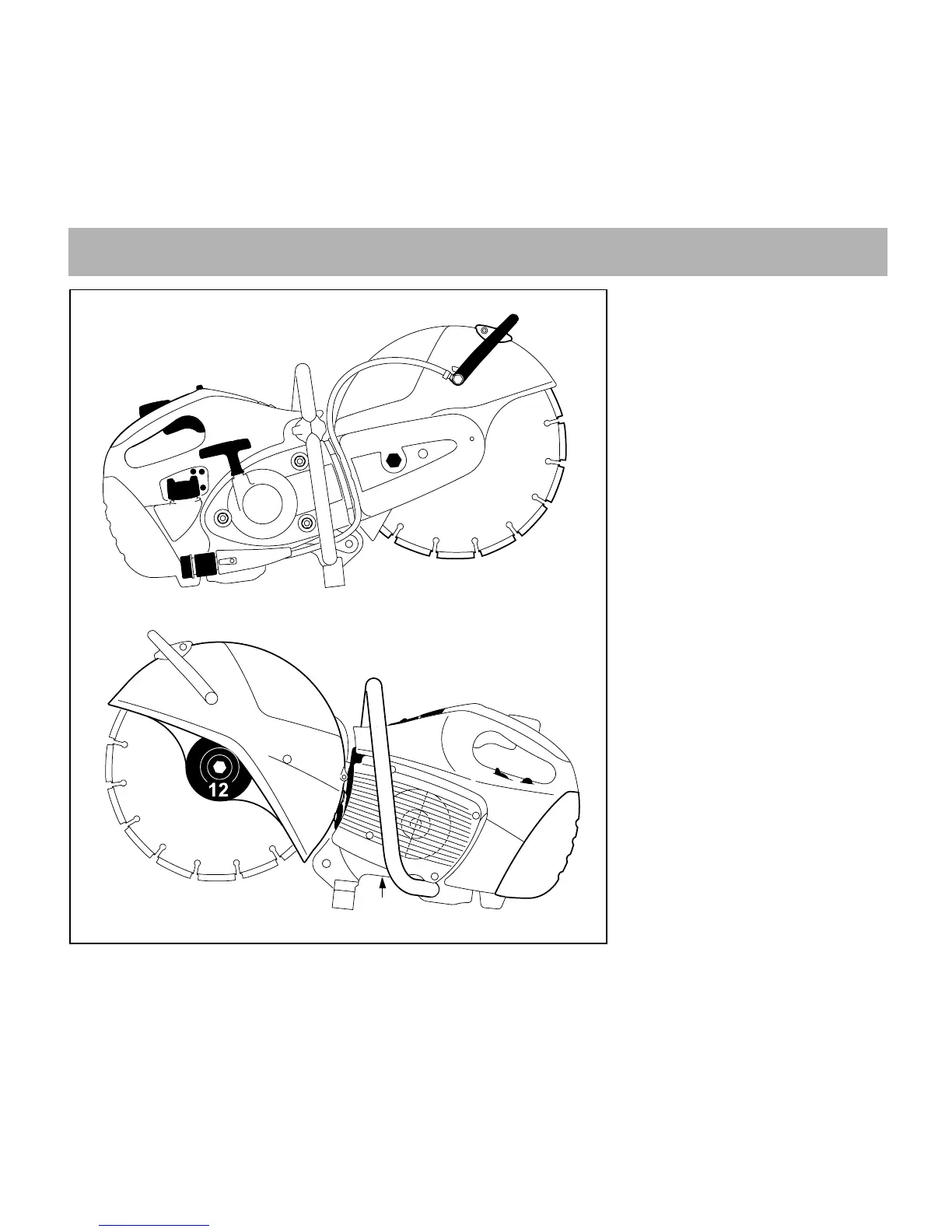 12