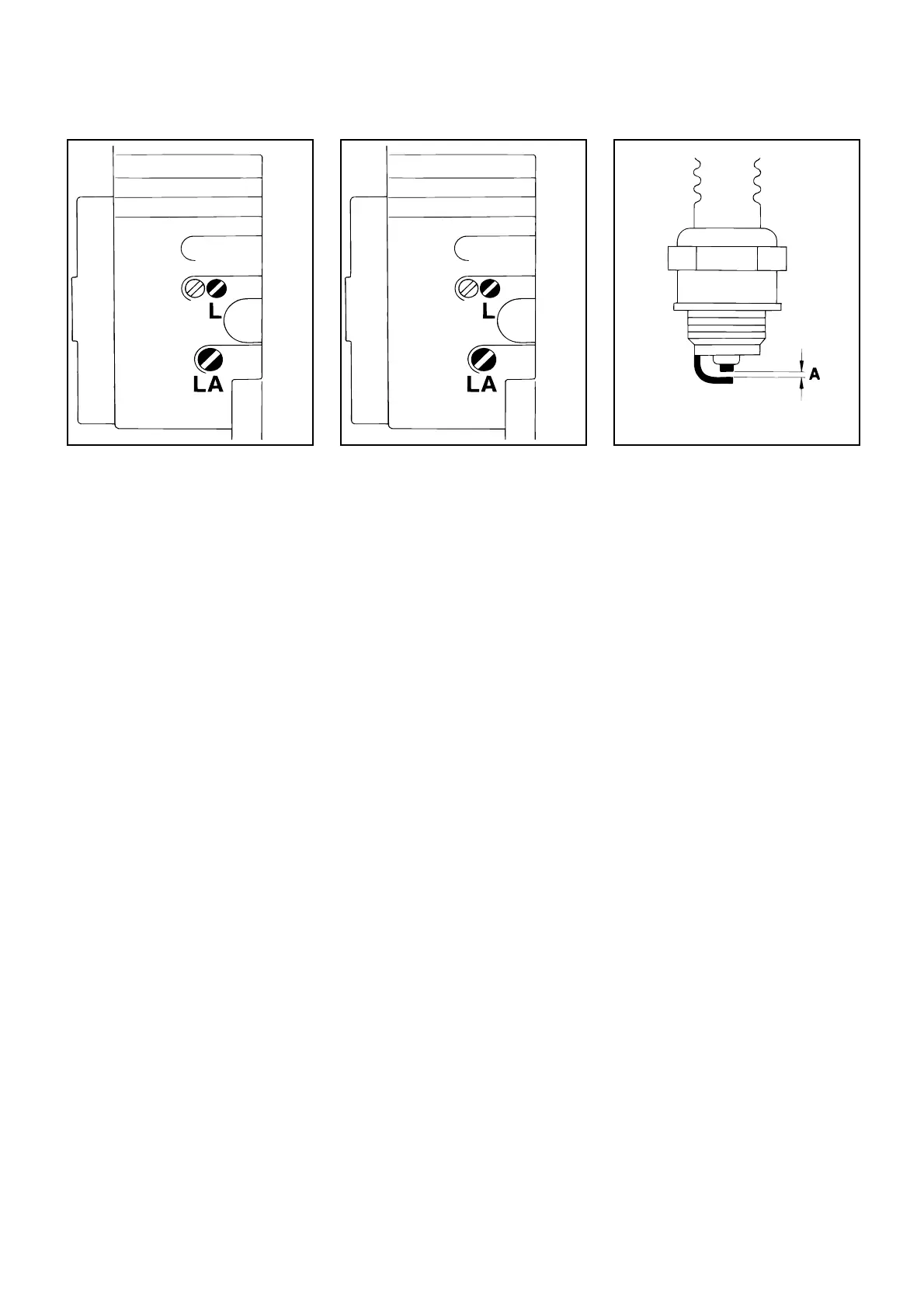 L
LA

L
LA

A