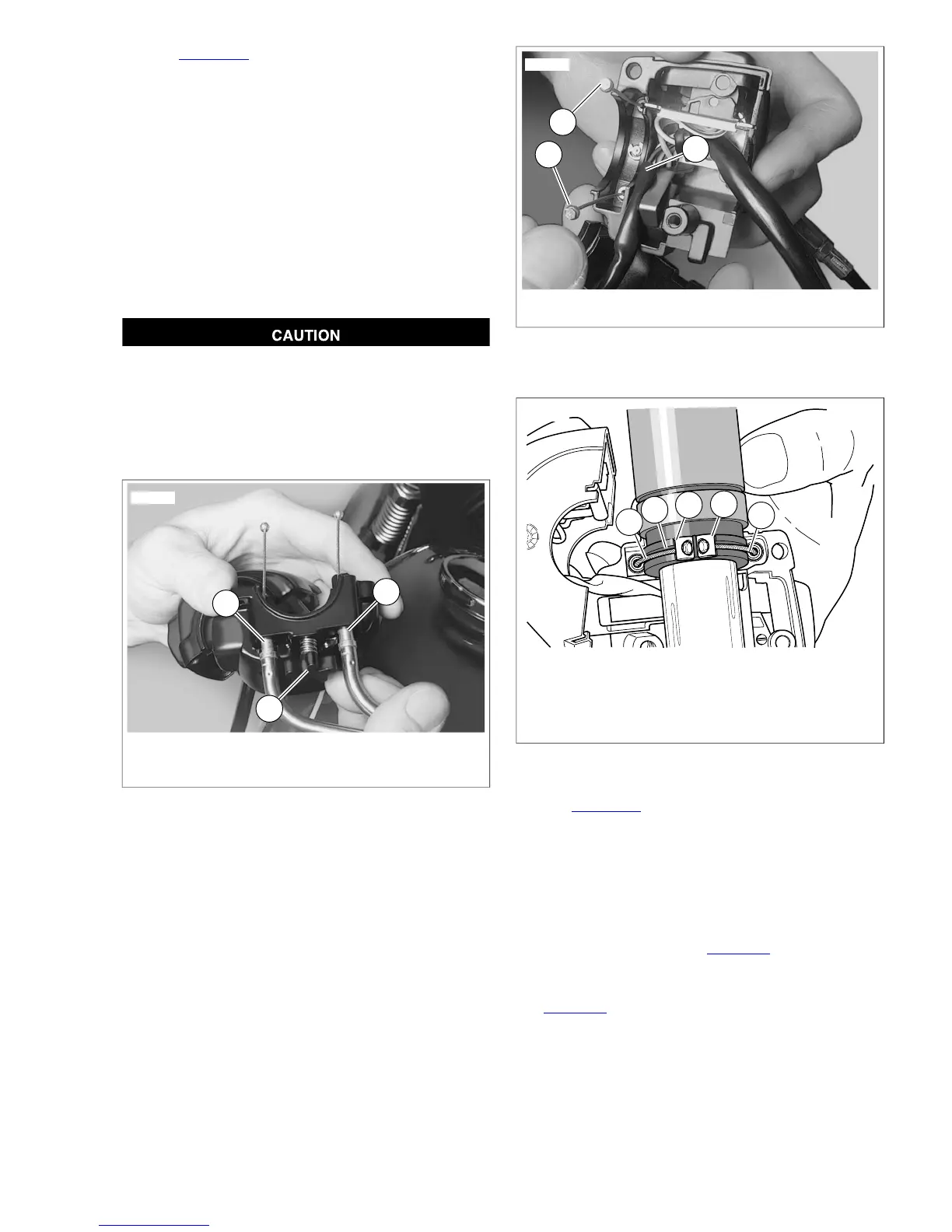 CAUTION