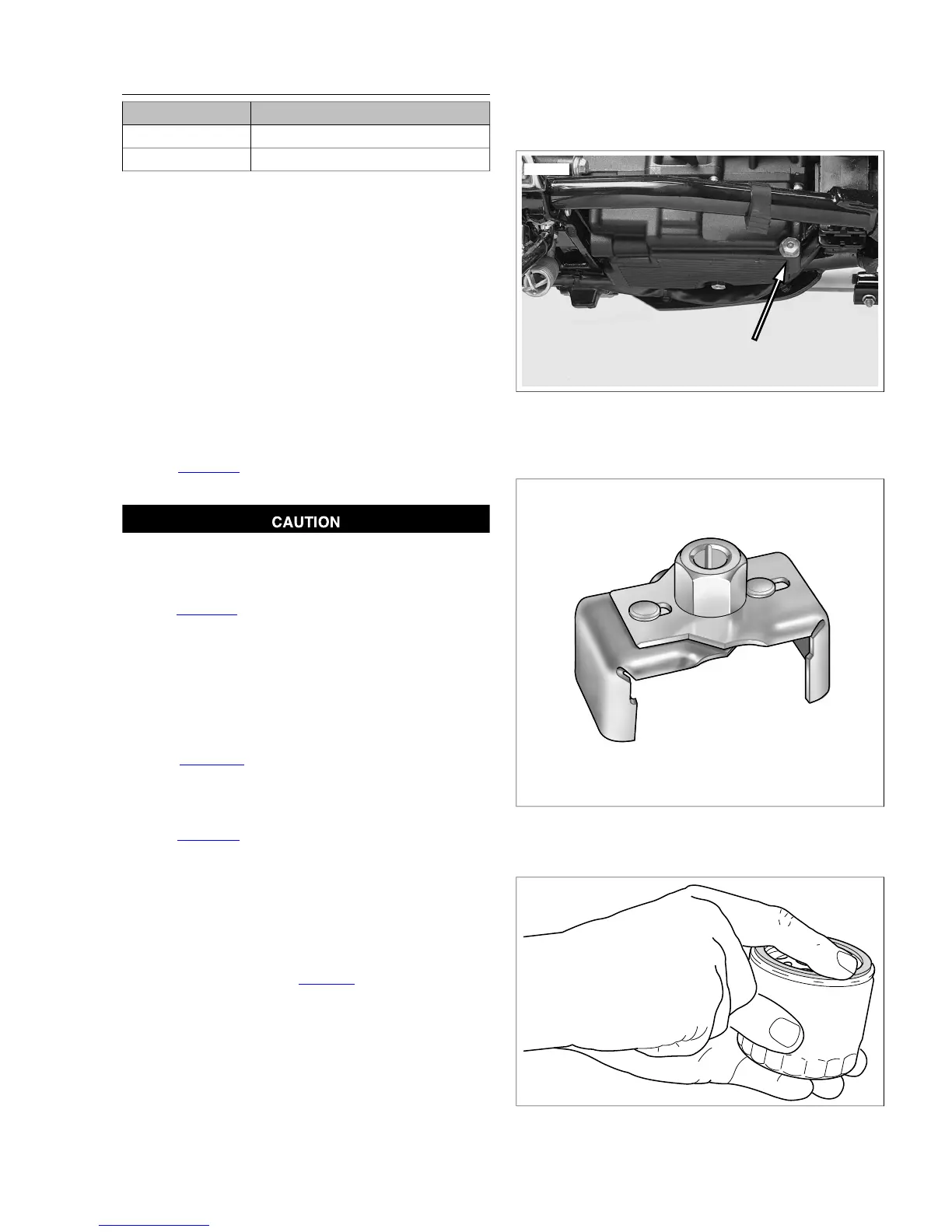 CAUTION