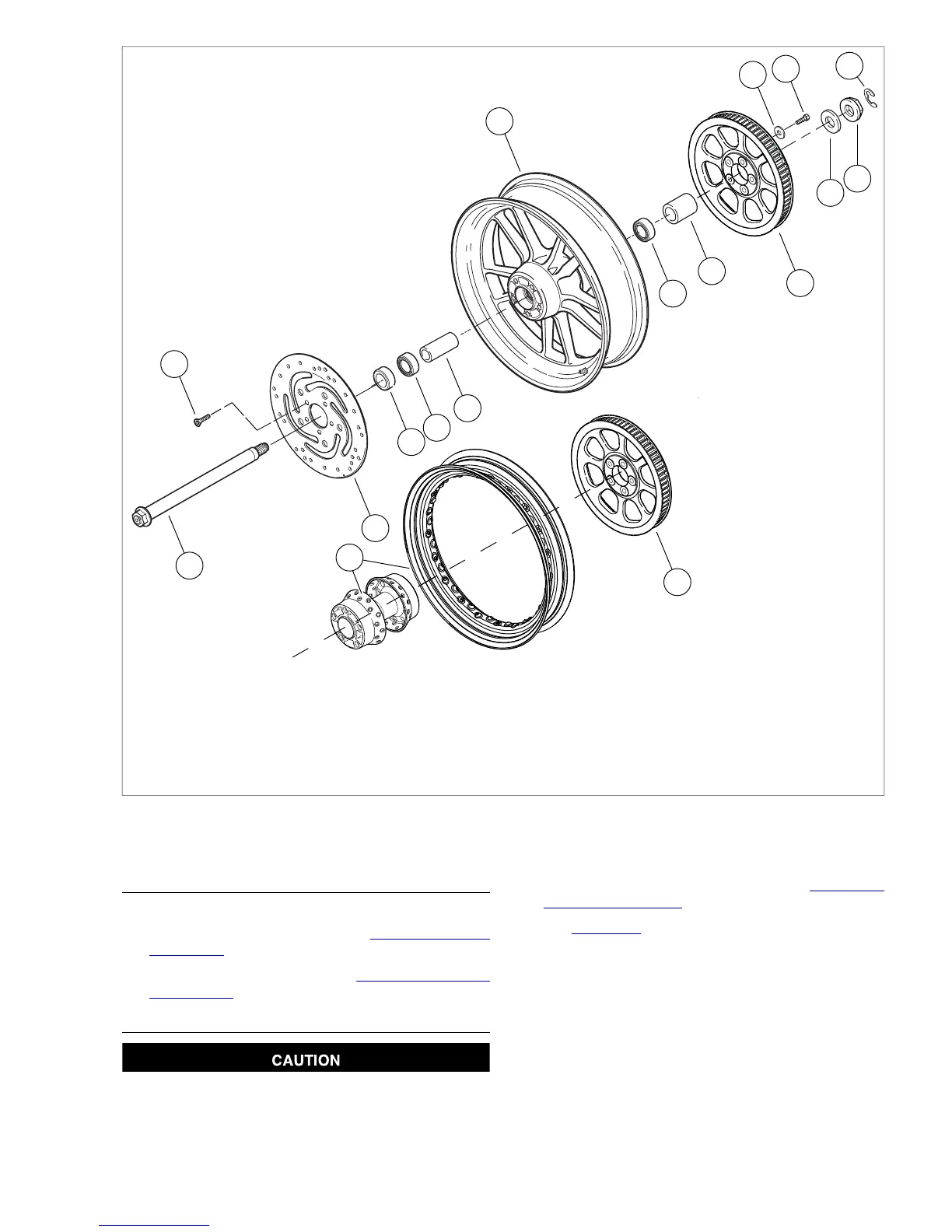 CAUTION