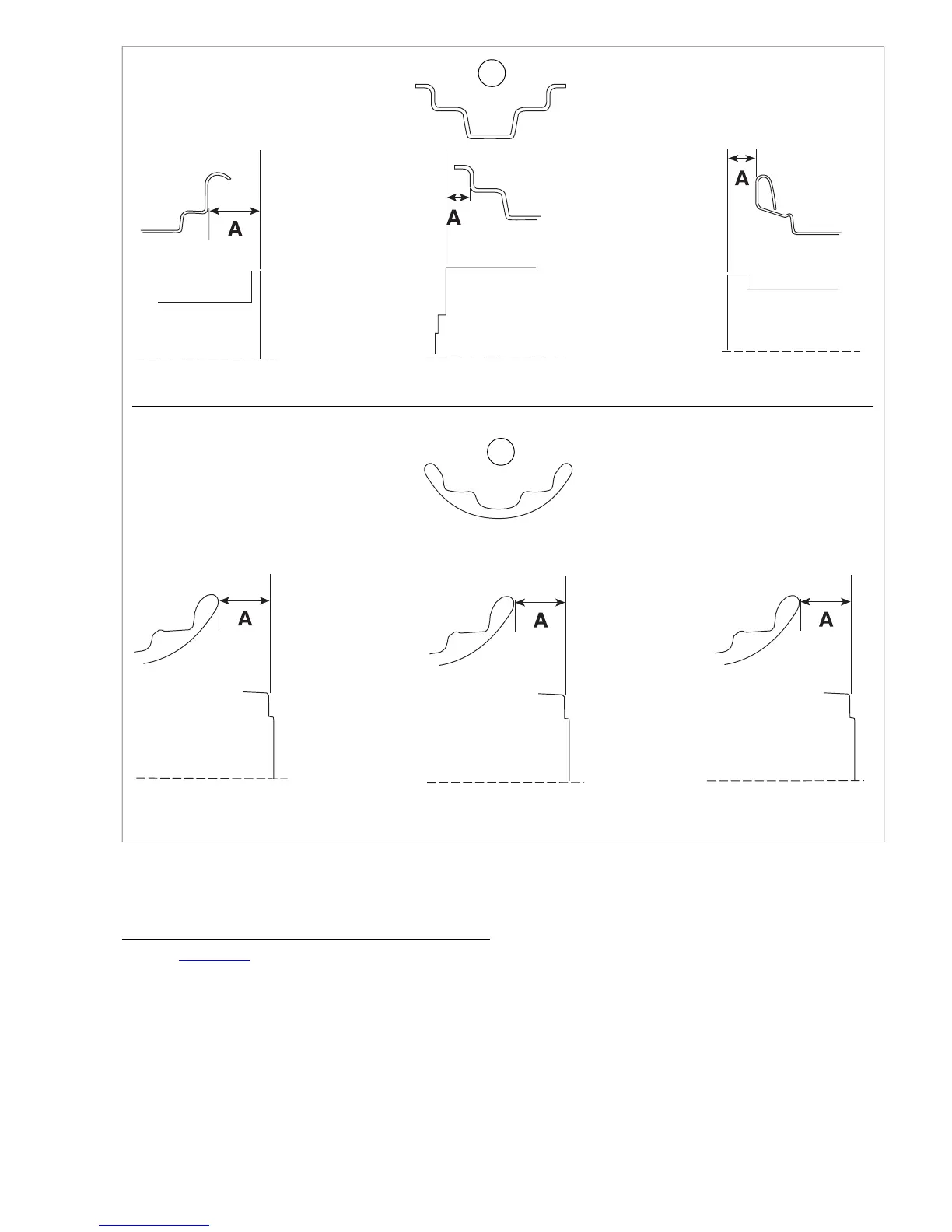 A

A

A

A

A

A