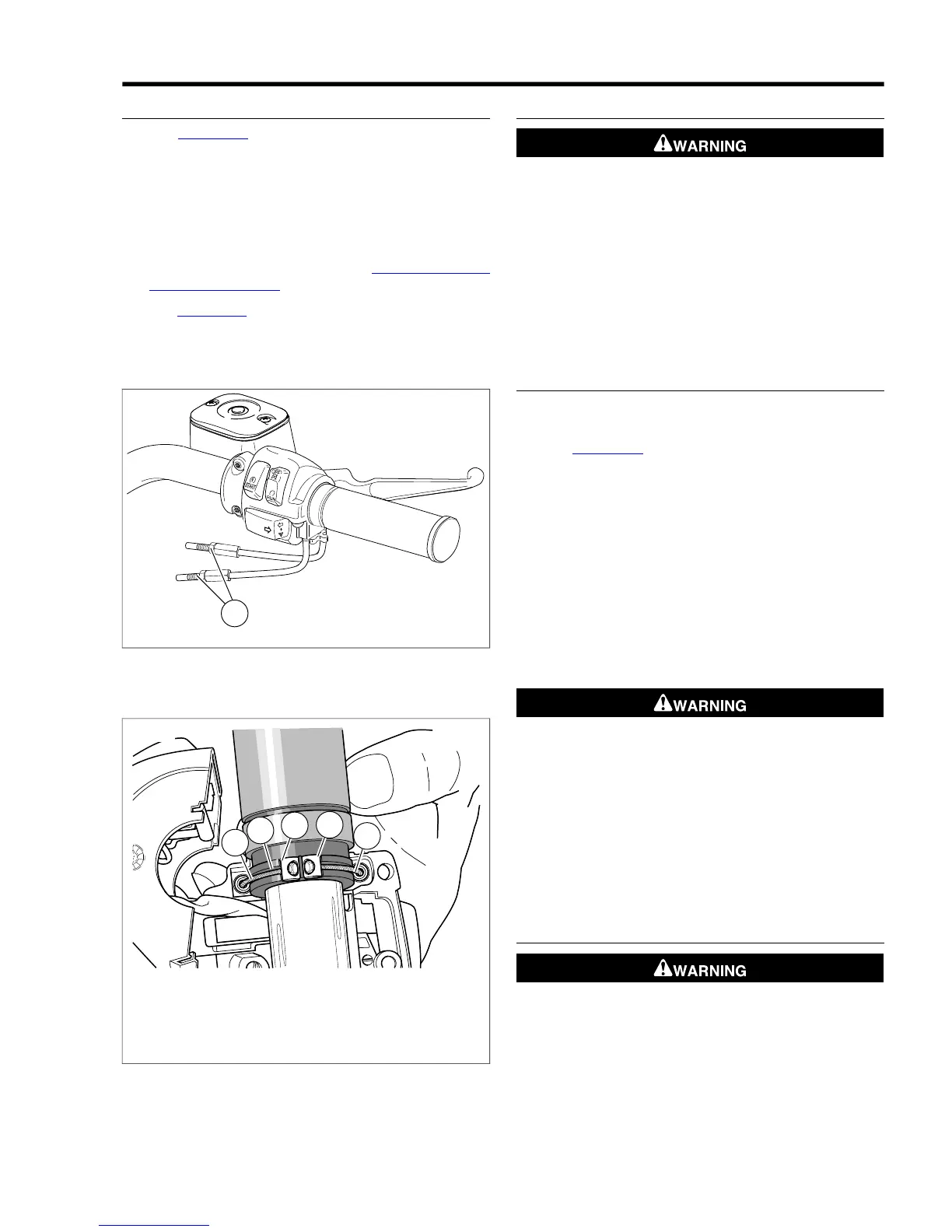 WARNING

START
RUN

WARNING

WARNING