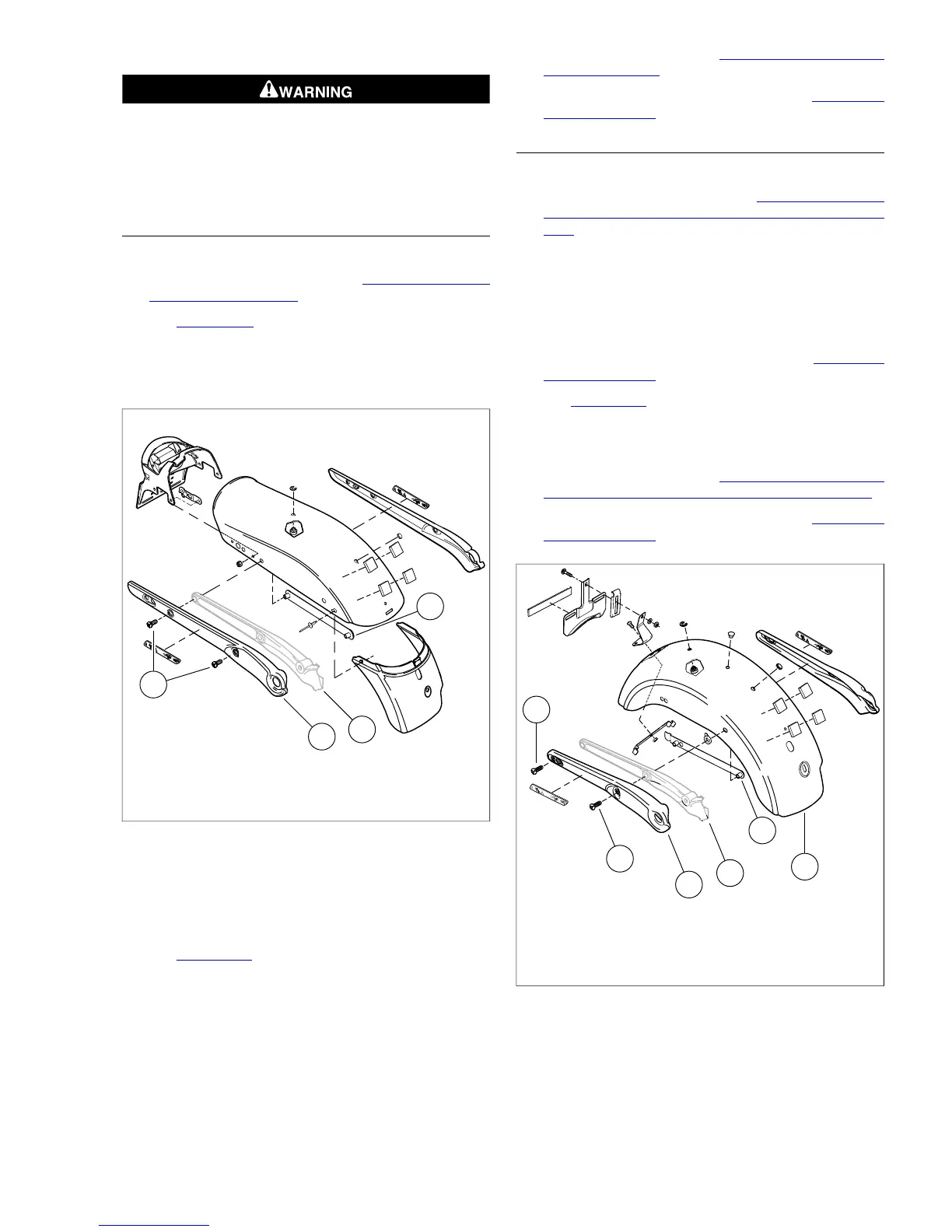 WARNING