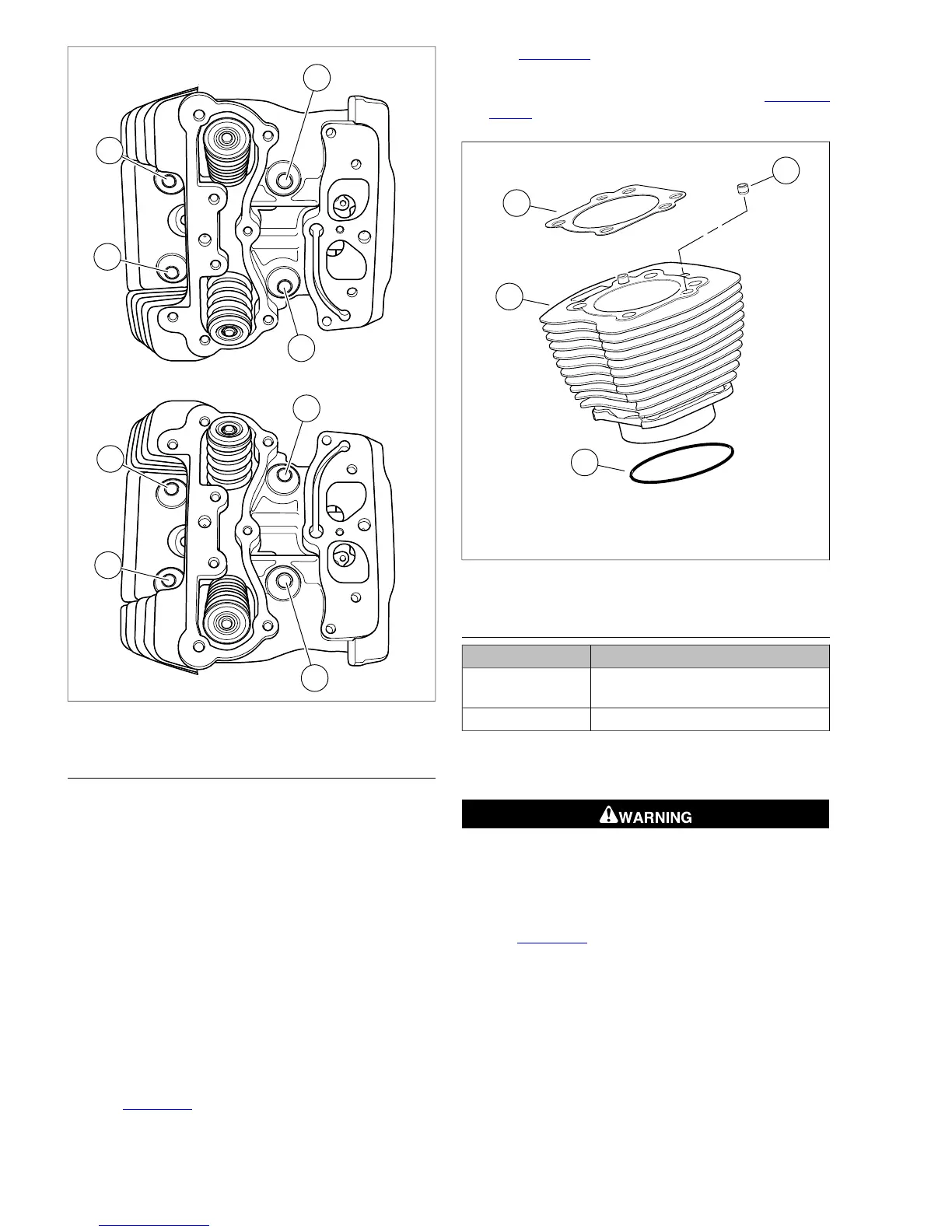 WARNING