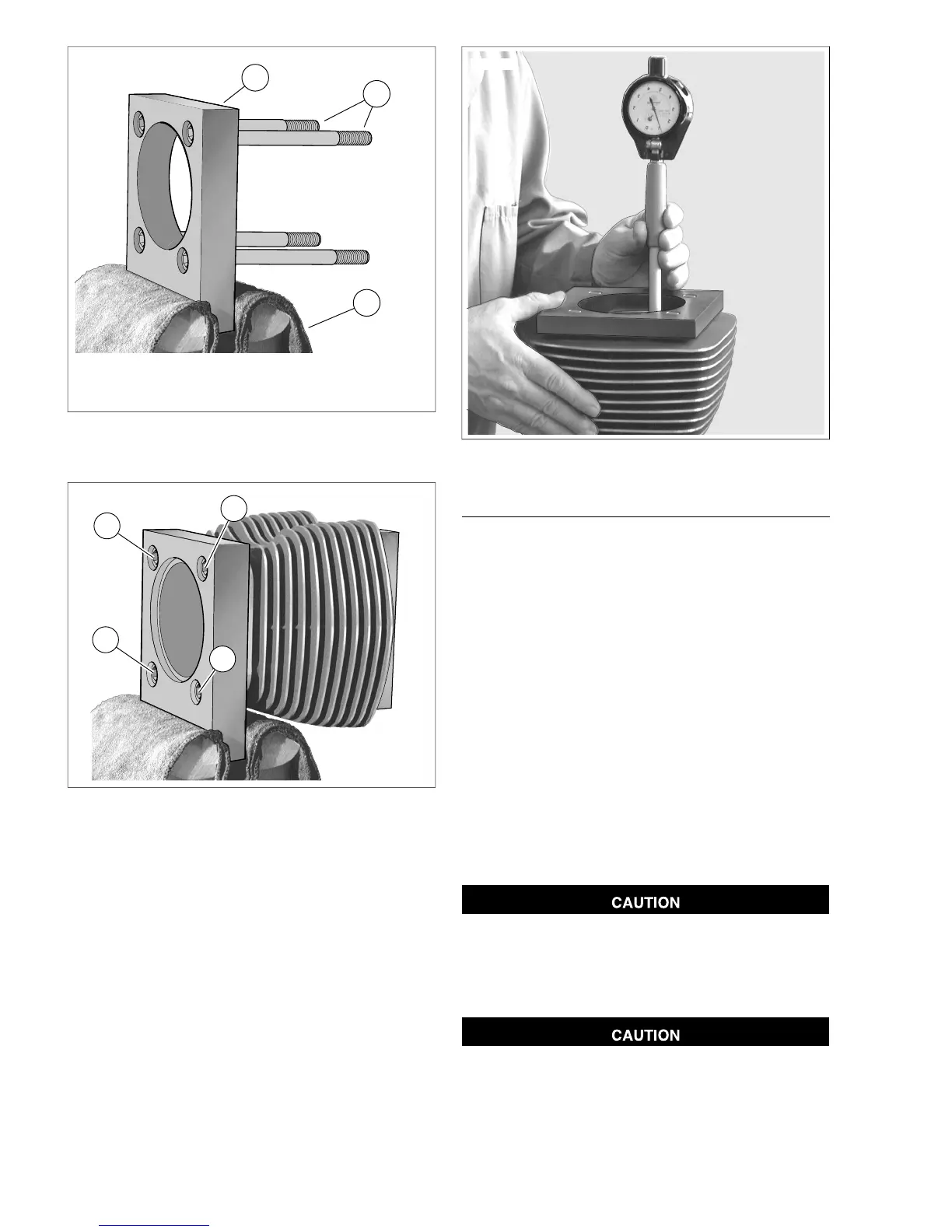 CAUTION

CAUTION