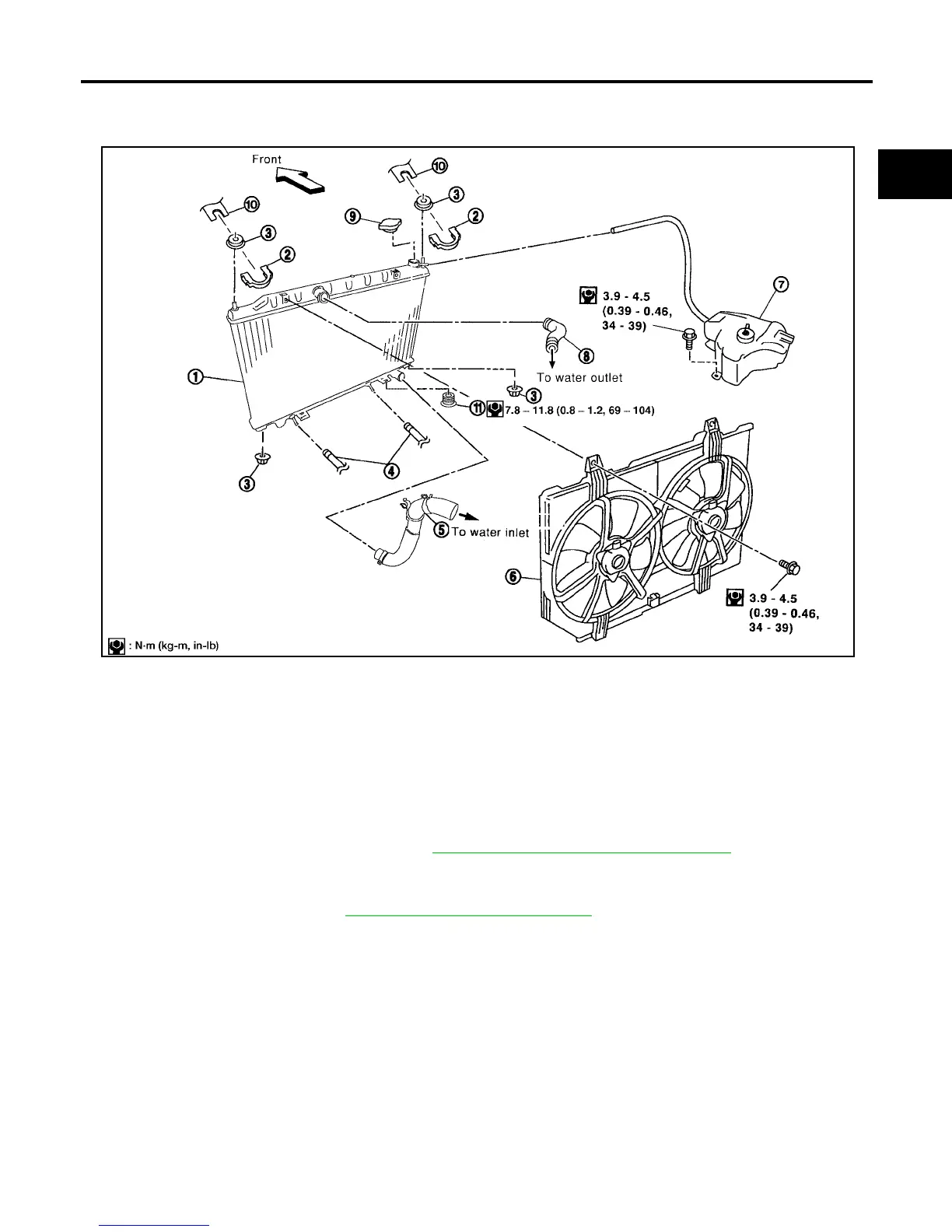 Front

10

3

2

9

10

3

2

7

3.9 - 4.5
(0.39 - 0.46,
34 - 39)

8

To water outlet

1

3

11 7.8 – 11.8 (0.8 – 1.2, 69 – 104)

3

4

5 To water inlet

6

3.9 - 4.5
(0.39 - 0.46,
34 - 39)

: N·m (kg-m, in-lb)