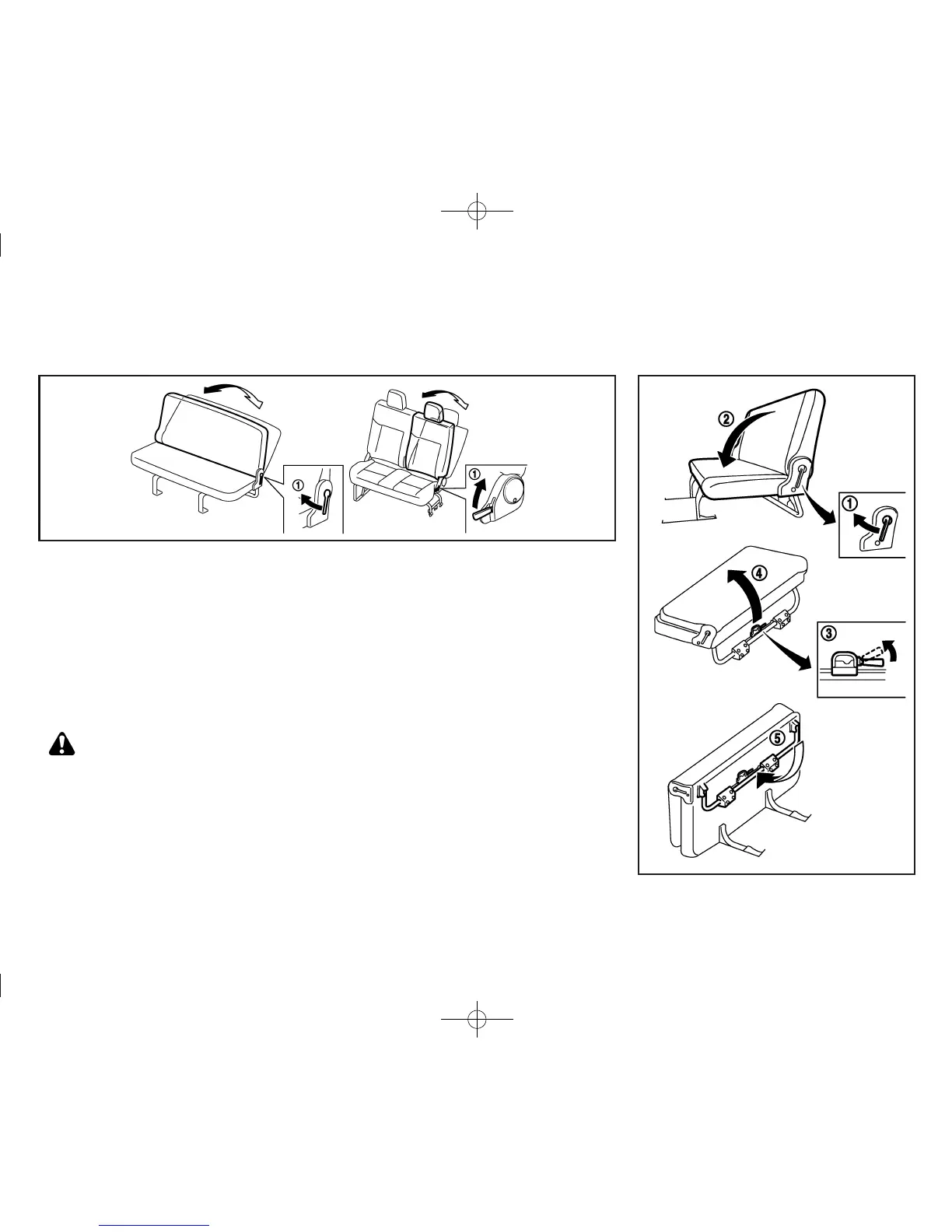 ①

①

②

①

④

③

⑤