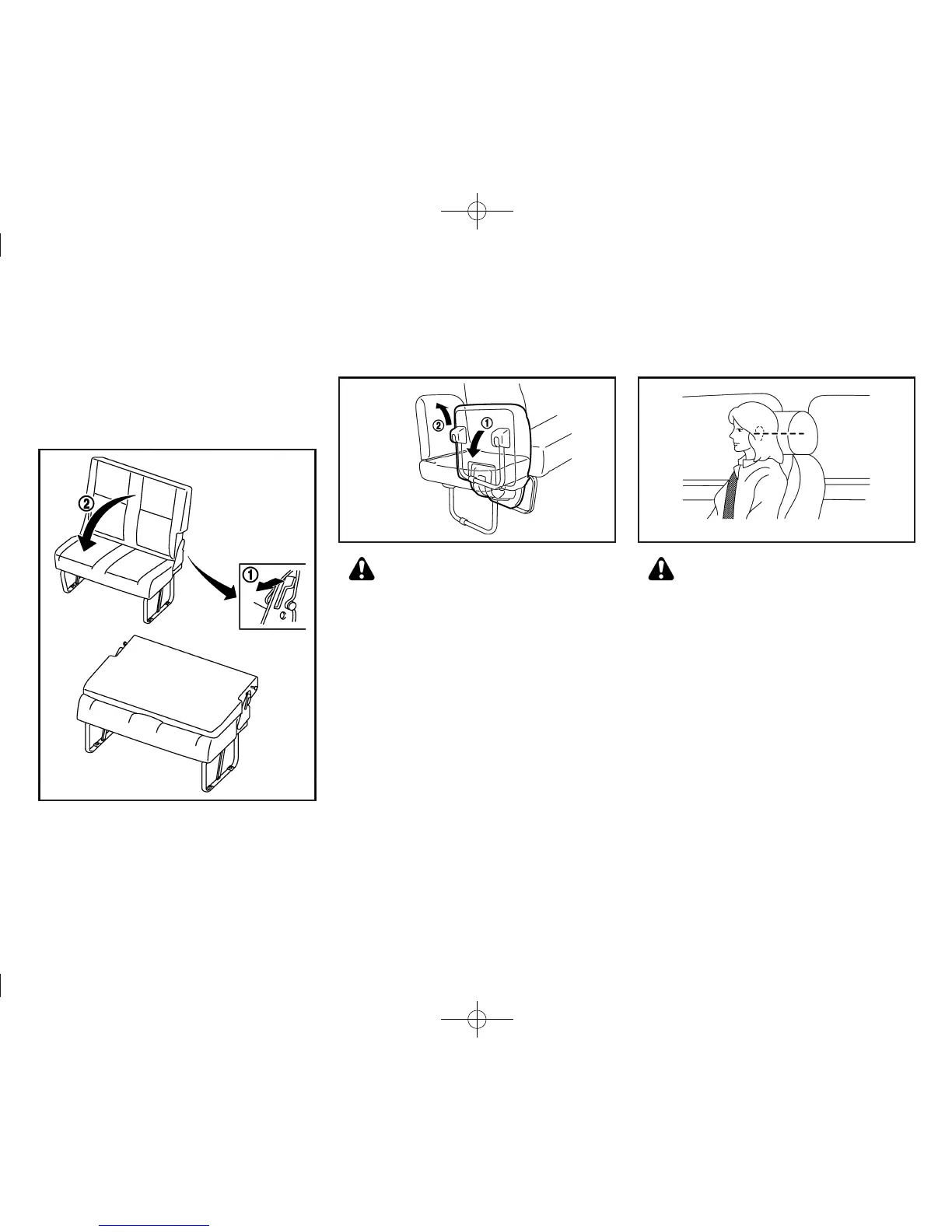 ②
①
②
①