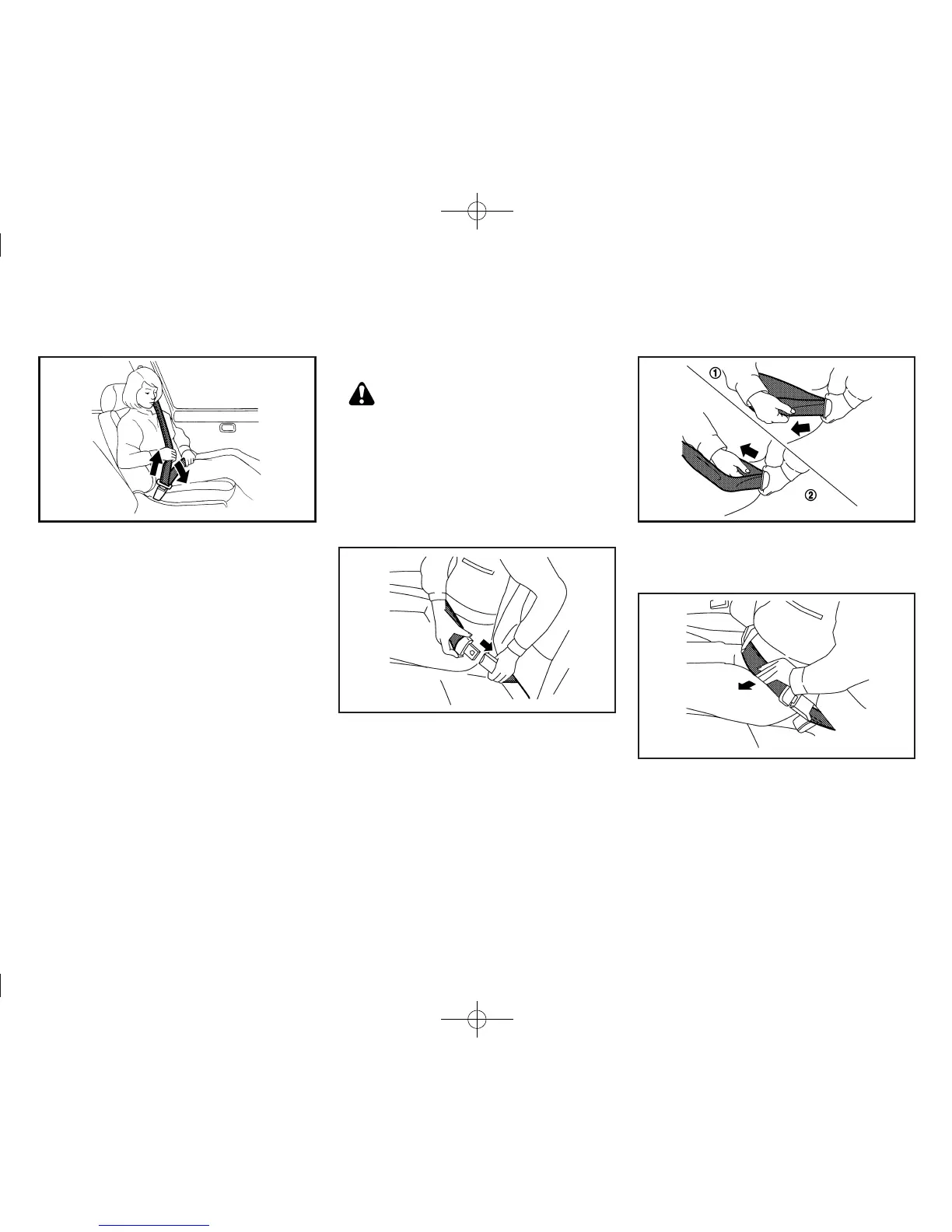 ①

②