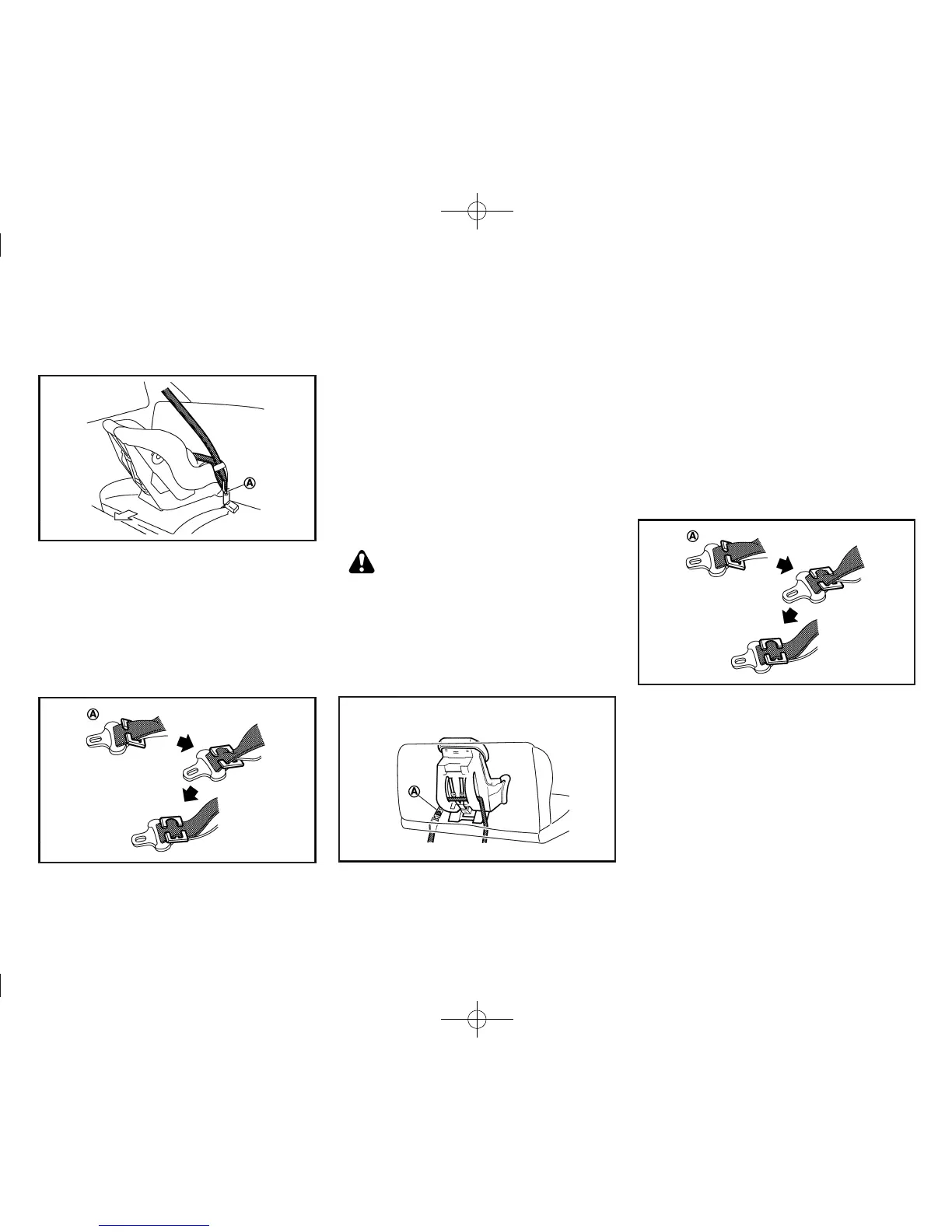 A

A

A

A