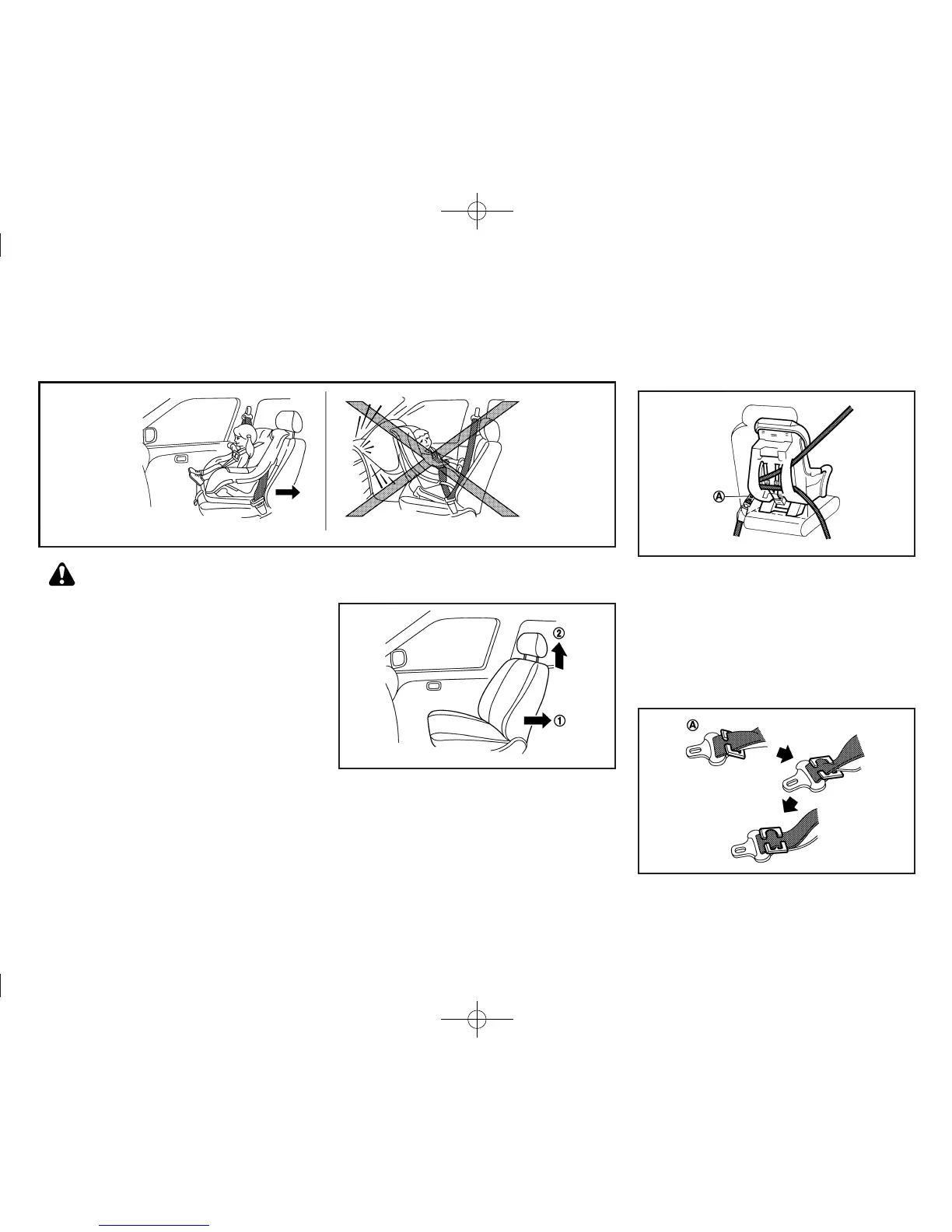 Ⓐ

②

①

Ⓐ