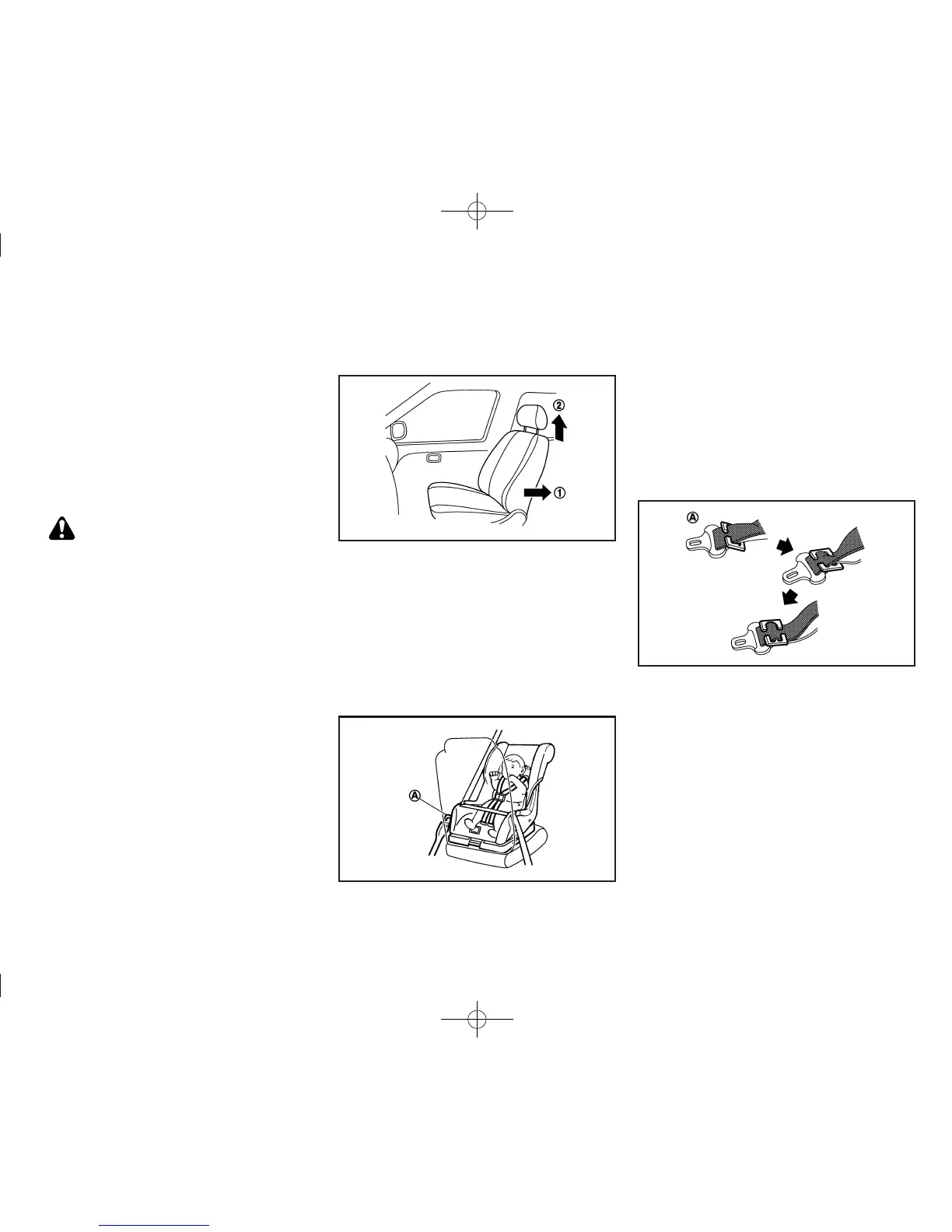 ②
①

Ⓐ

Ⓐ